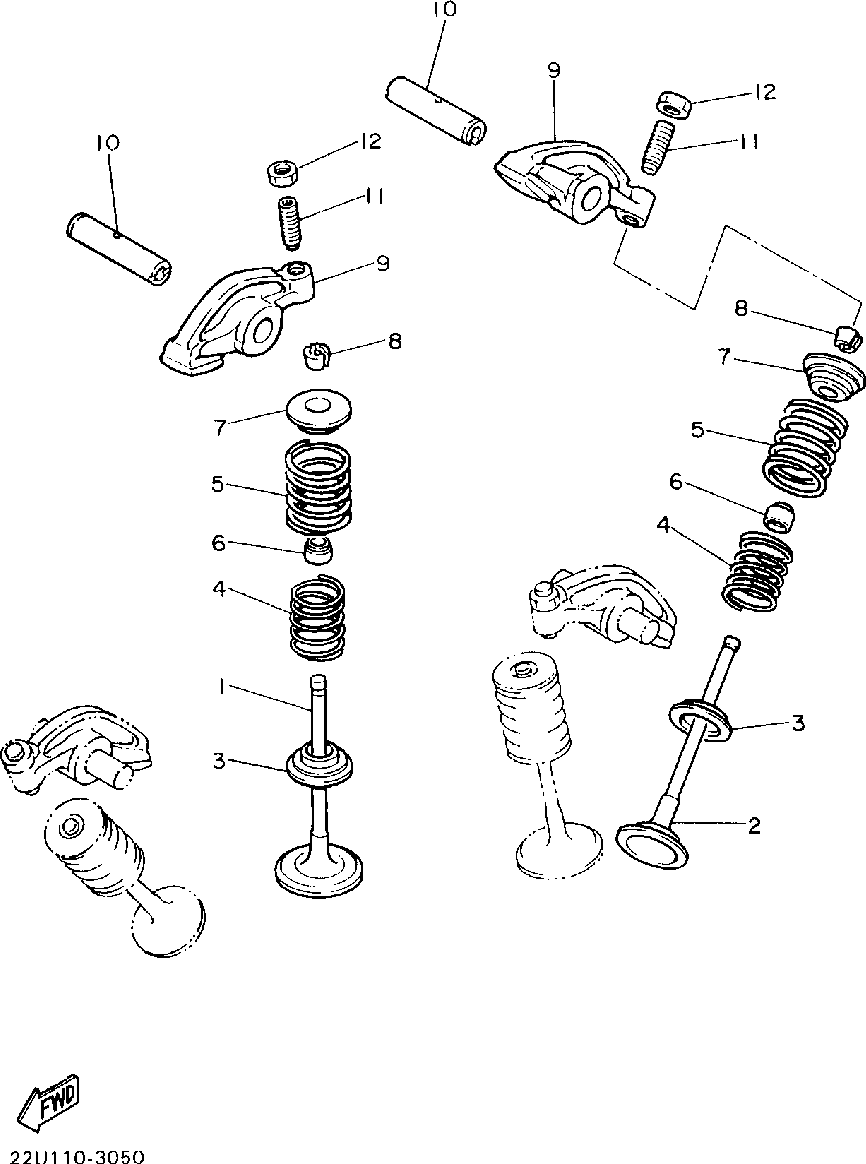 10
9
12
11
10
12
11
9
8
8
7
7
5
5
6
6
4
4
1
3
3
2
FWD
22U110-3050