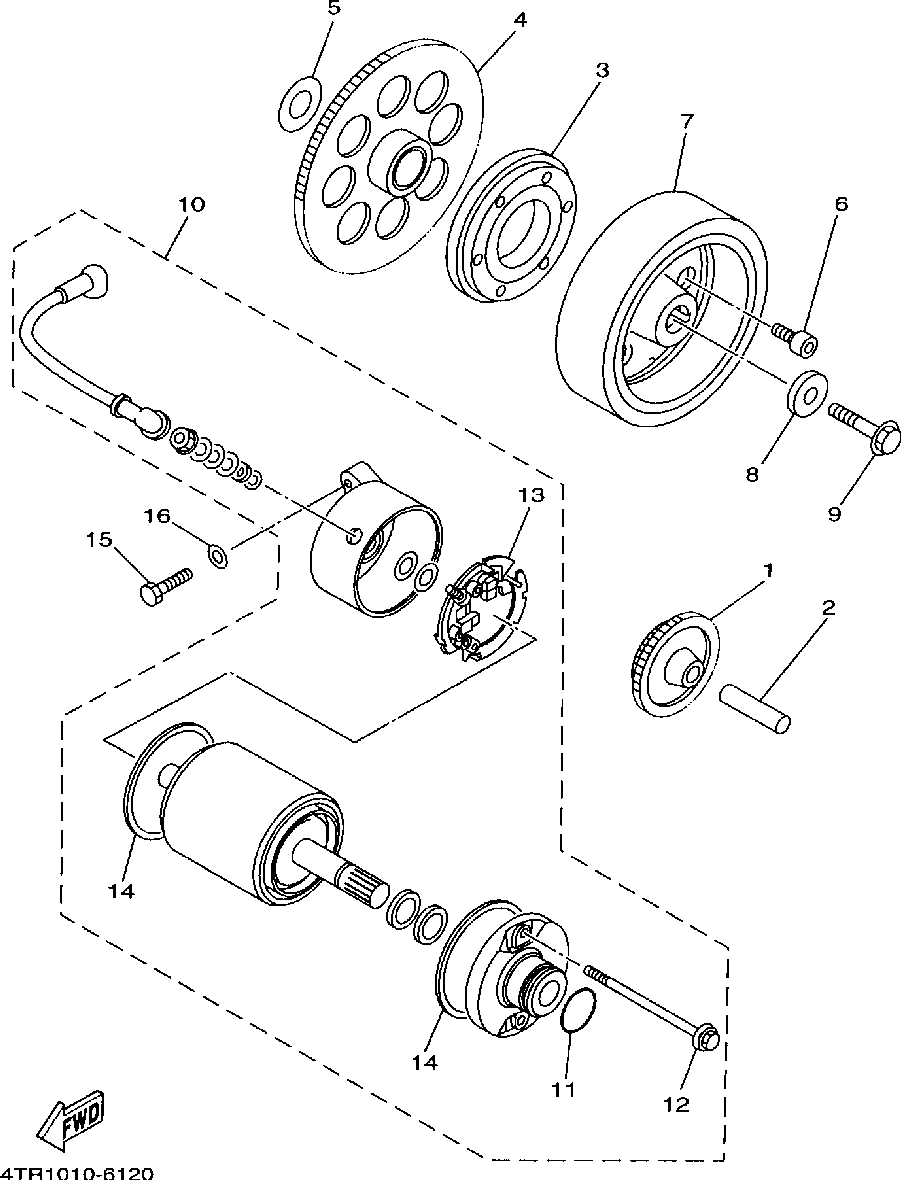 5
4
3
7
10
6
8
9
13
16
15
1
2
14
14
11
12
FWD
4TR1010-6120