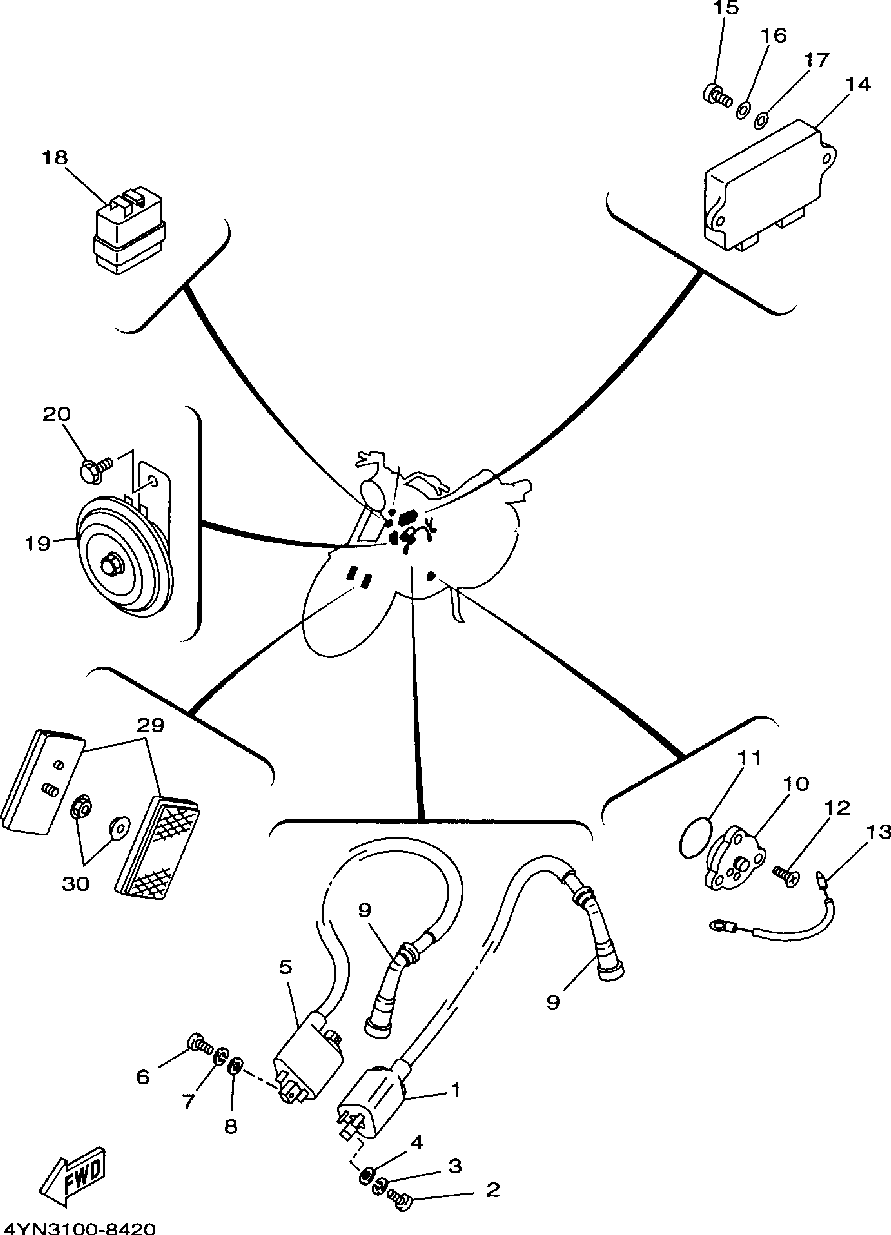 15
16
17
14
18
20
19
29
30
11
10
12
13
9
9
5
6
7
8
1
4
3
2
FWD
4YN3100-8420