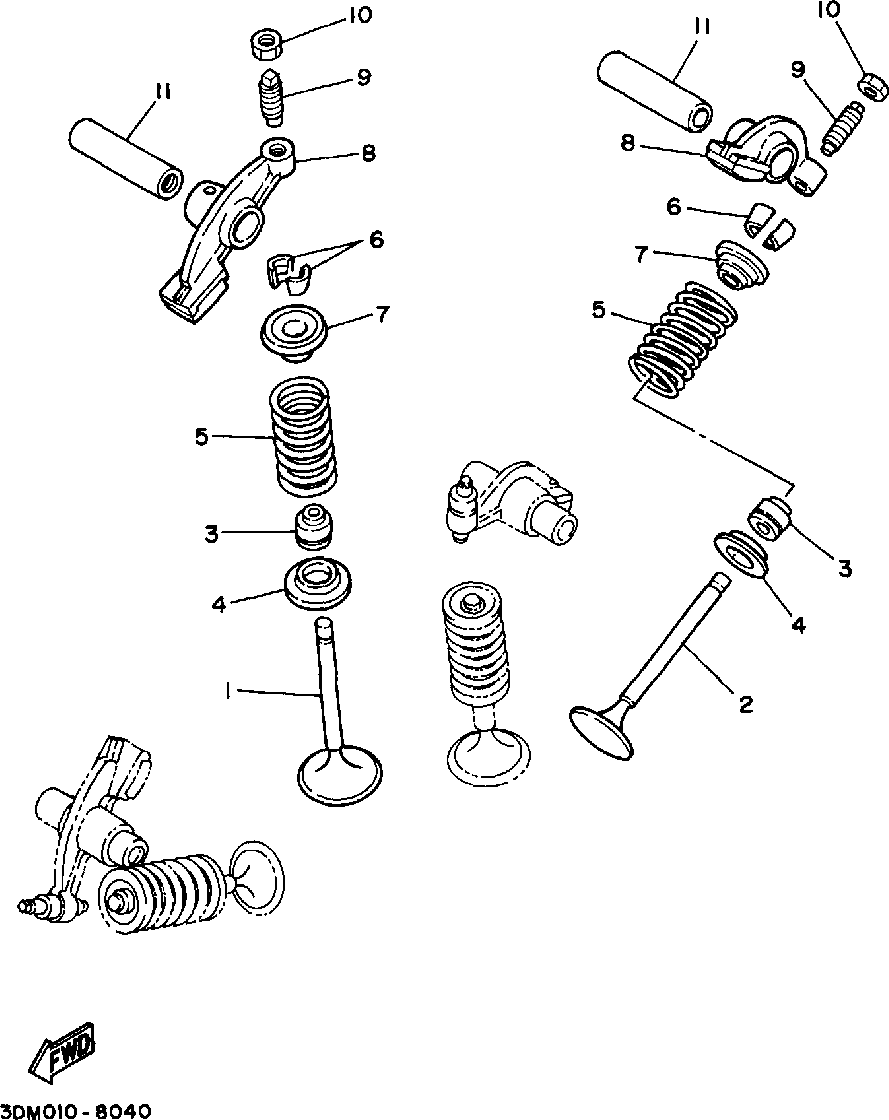 10
9
11
8
6
7
5
3
4
1
11
10
9
8
6
7
5
3
4
2
FWD
3DM010-8040