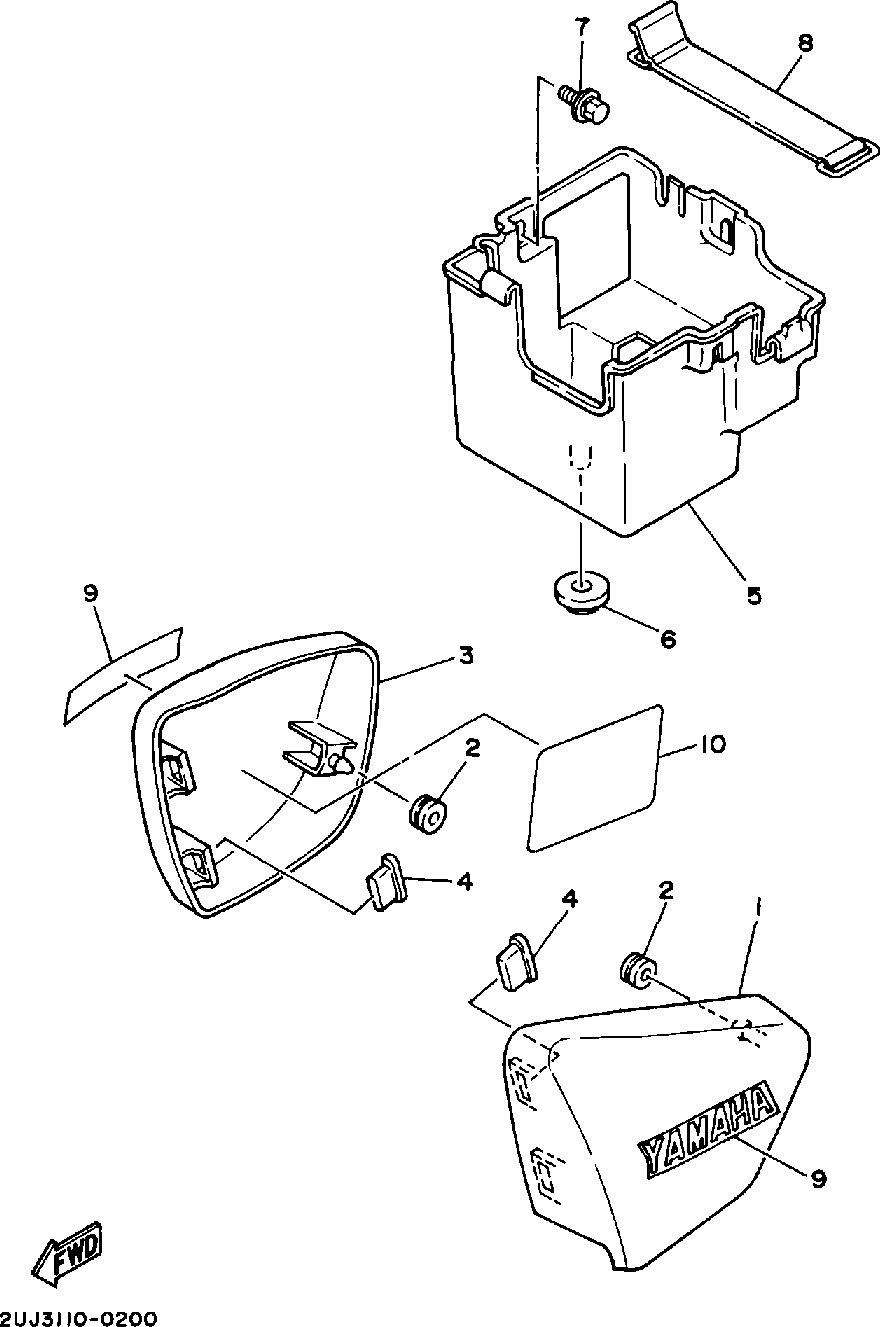 7
8
5
6
9
3
2
10
4
4
2
1
YAMAHA
9
FWD
2UJ3110-0200