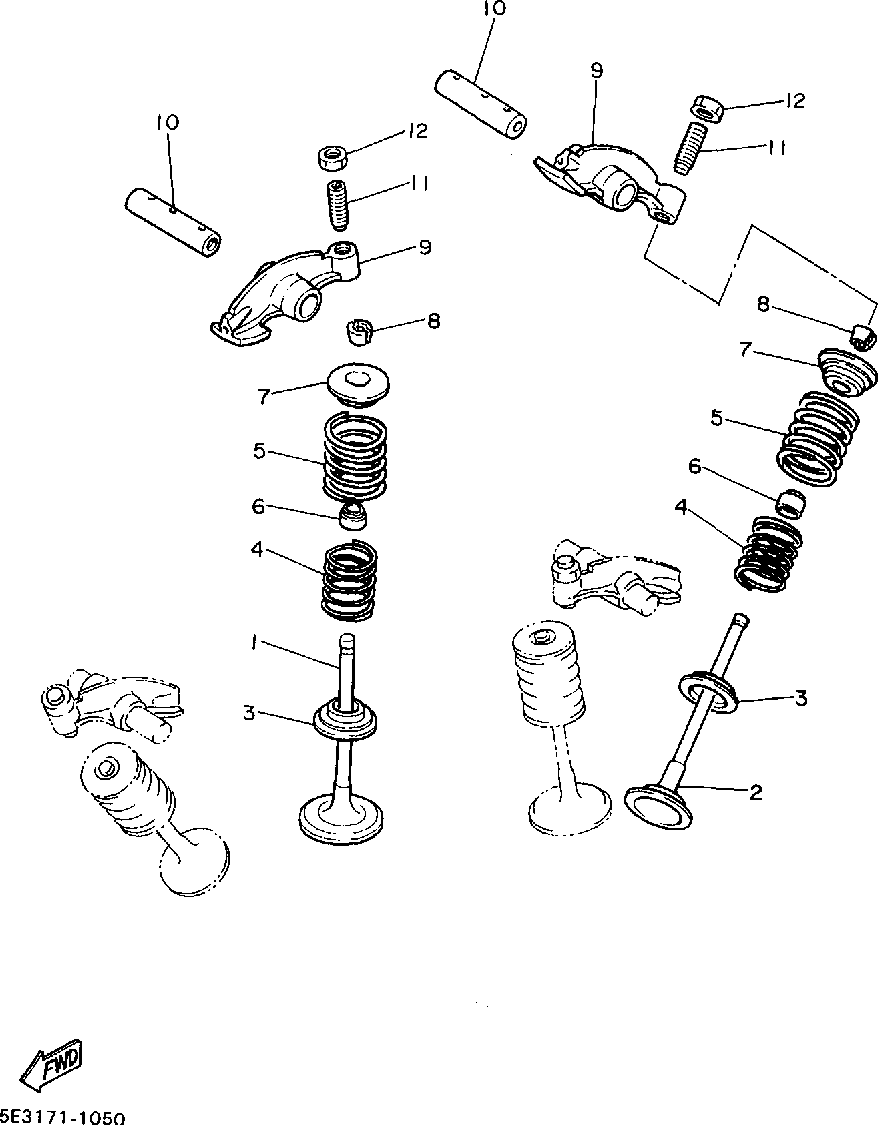 10
9
12
11
10
12
11
9
8
8
7
7
5
5
6
6
4
4
1
3
3
2
FWD
5E3171-1050