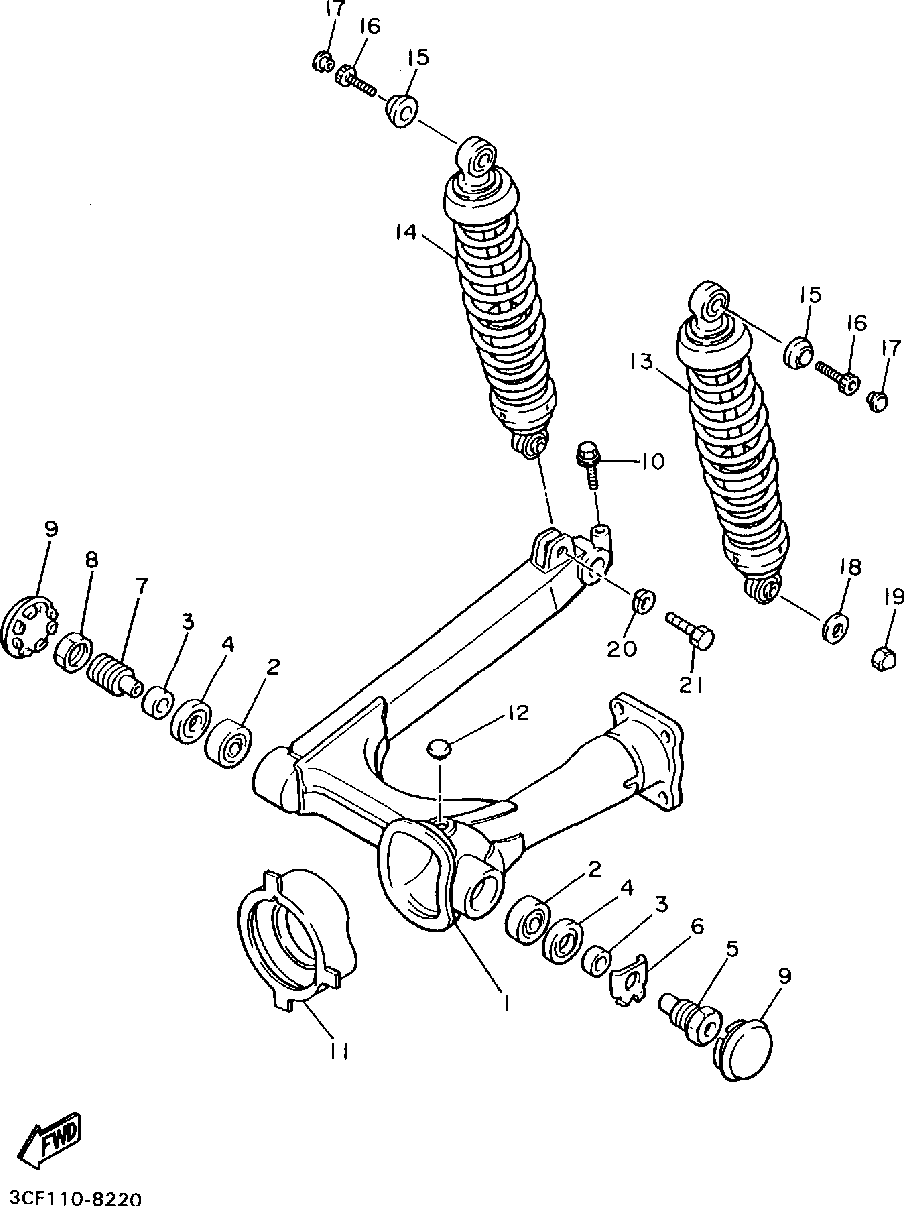 17
16
15
14
15
16
17
13
10
9
8
7
3
4
2
20
21
18
19
12
2
4
3
6
5
9
1
11
FWD
3CF110-8220