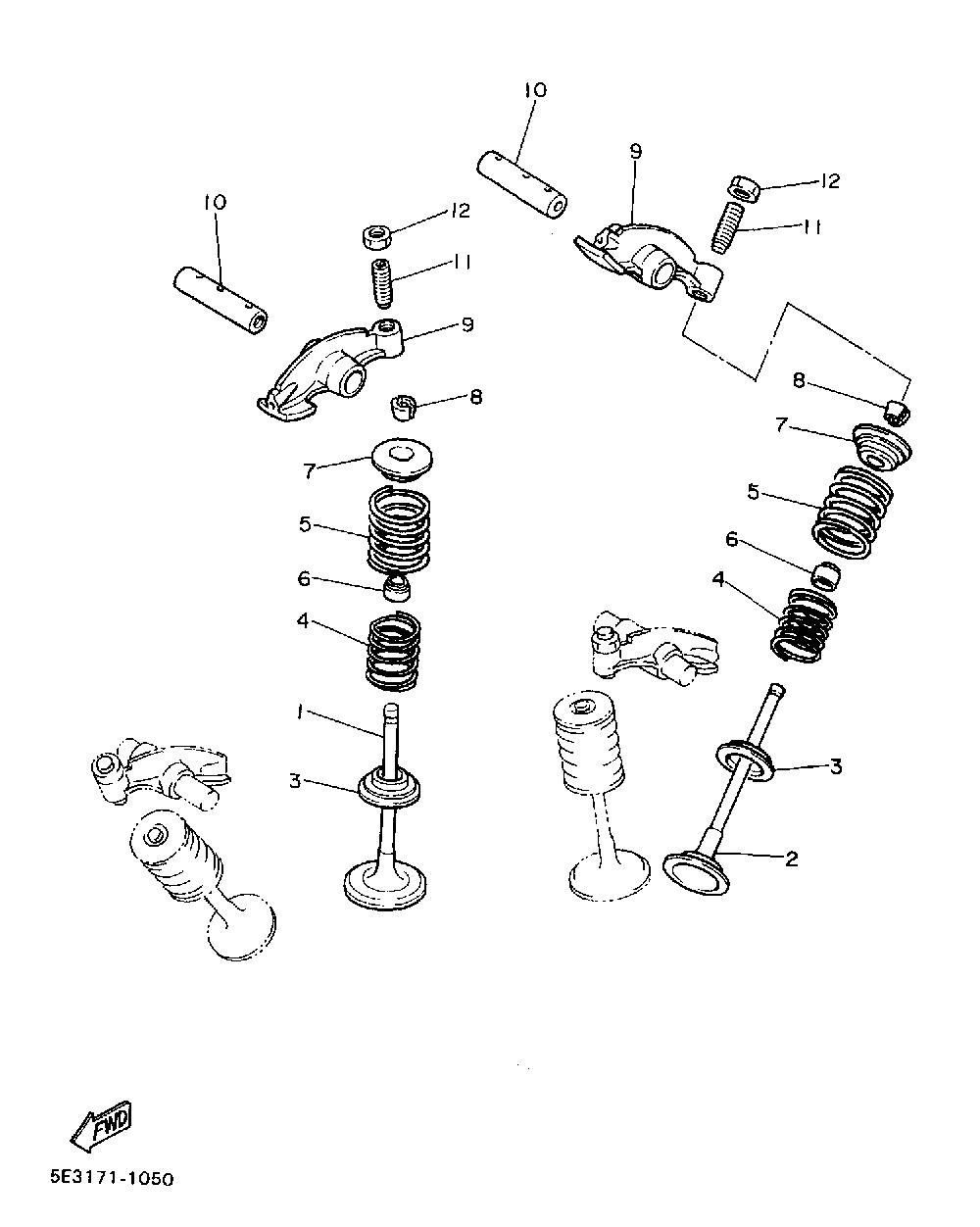 10
9
12
11
10
12
11
9
8
8
7
7
5
5
6
6
4
4
1
3
3
2
FWD
5E3171-1050