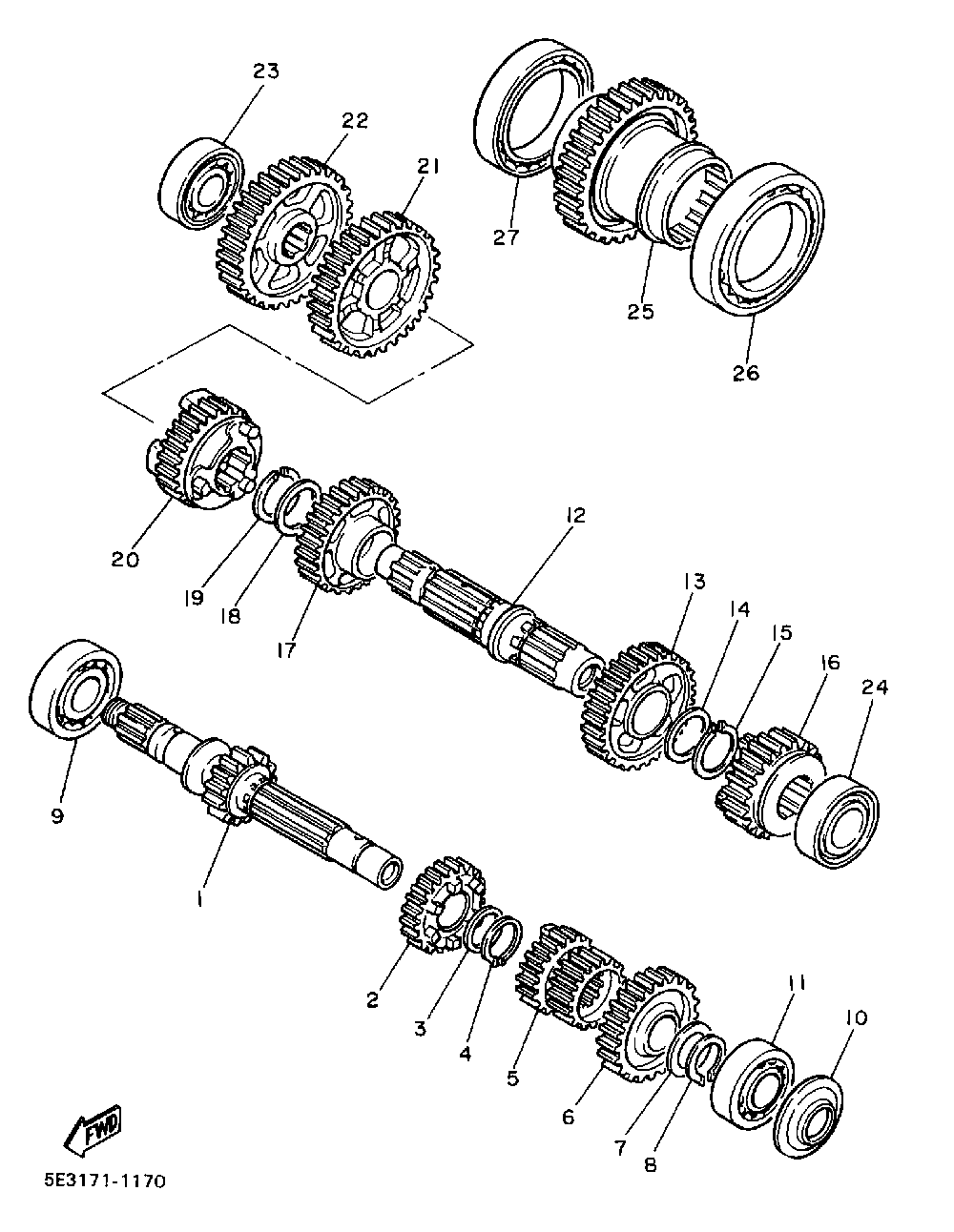 23
22
21
27
25
26
20
19
18
17
12
13
14
15
16
24
9
1
2
3
4
5
6
7
8
11
10
FWD
5E3171-1170