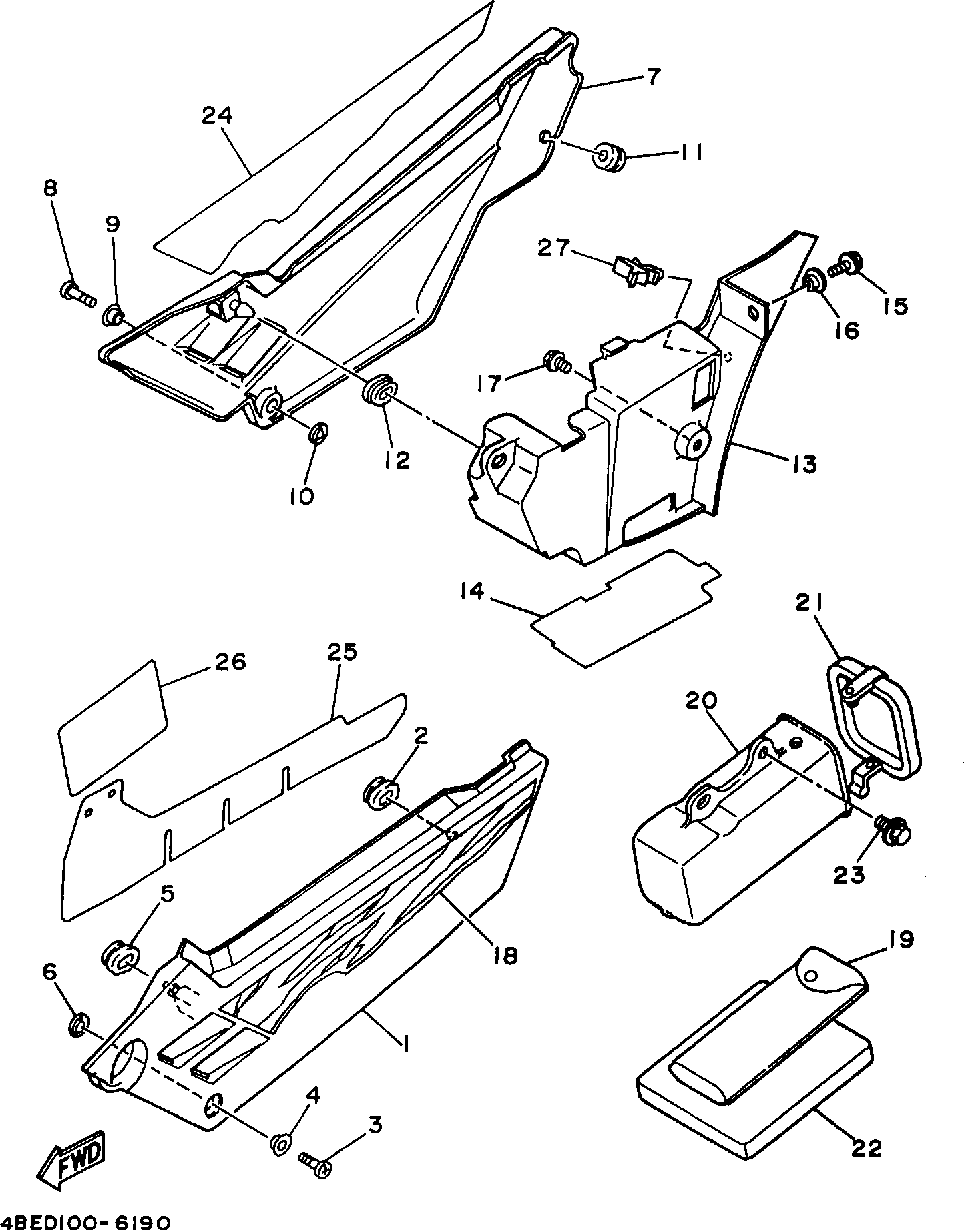 7
24
11
8
9
27
15
16
17
12
13
10
14
21
26
25
20
2
23
5
18
19
6
1
4
3
22
FWD
4BED100-6190