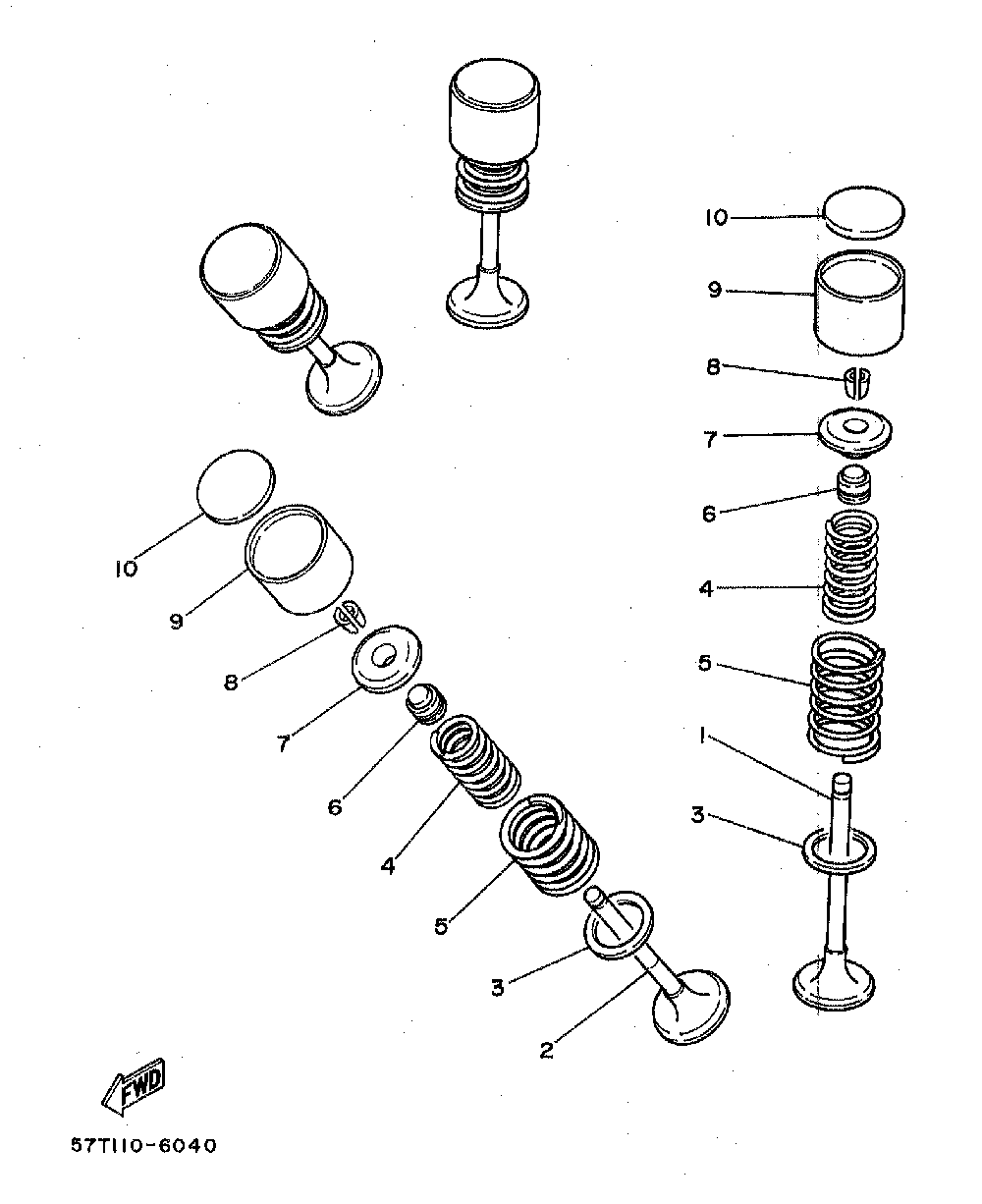 10
9
8
7
6
4
5
1
3

10
9
8
7
6
4
5
3
2

FWD

57T110-6040