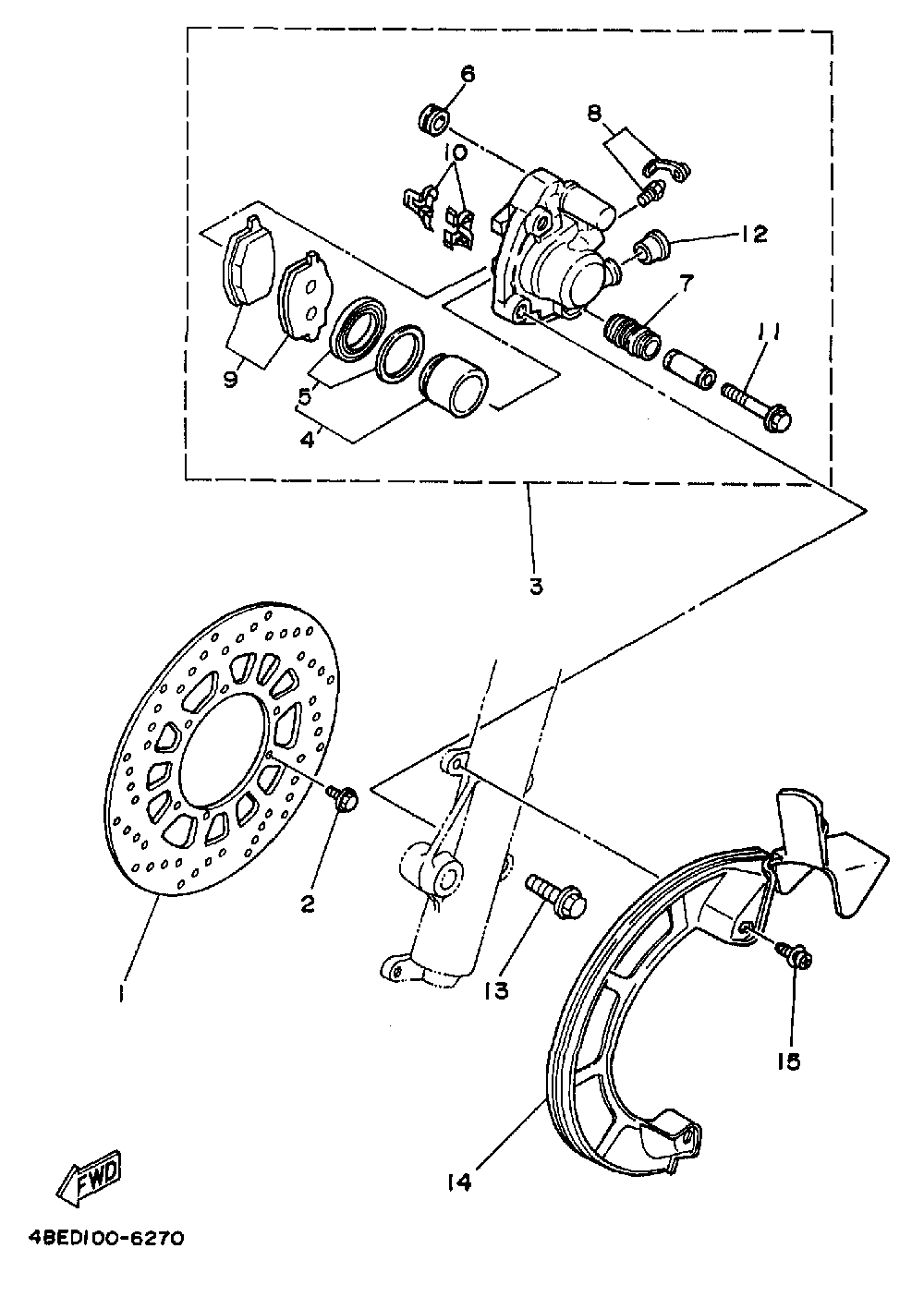 6
8
10
12
7
11
9
5
4
3
2
1
13
15
14
FWD
4BED100-6270