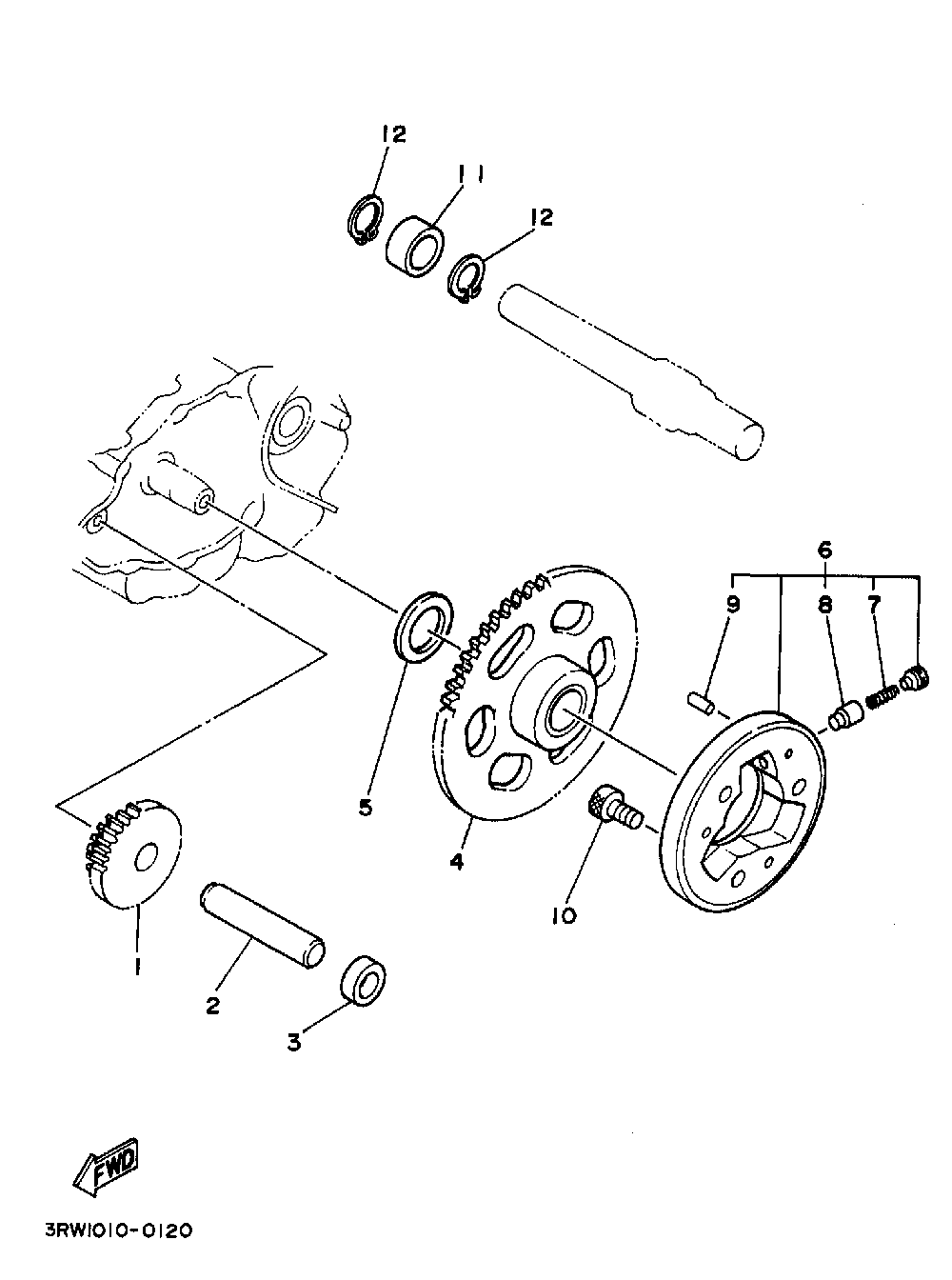 12
11
12
6
9
8
7
5
4
10
1
2
3
FWD
3RW1010-0120