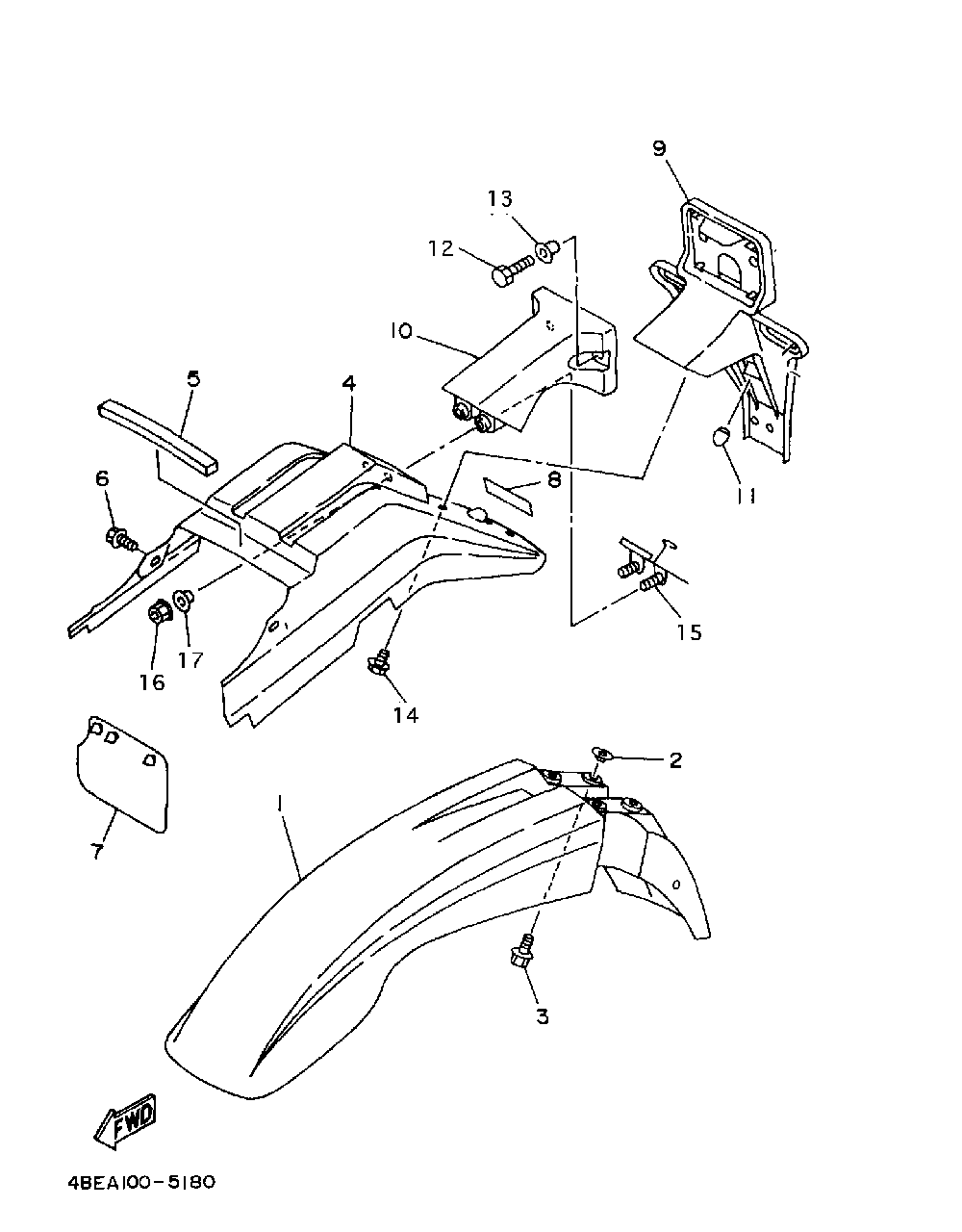 9
13
12
10
5
4
6
8
11
15
16
17
14
2
7
1
3
FWD
4BEA100-5180