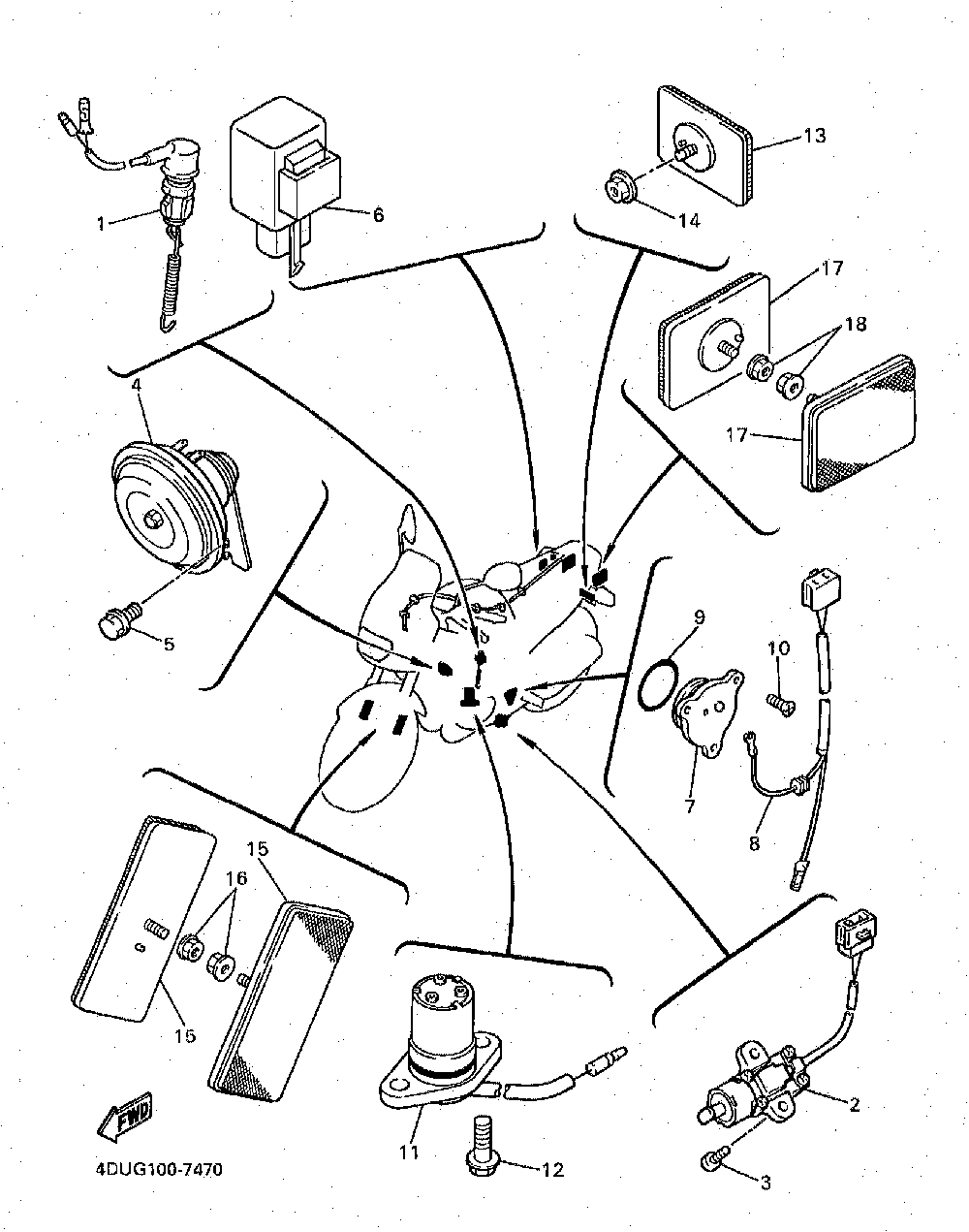 1
6
13
14
17
18
17
4
5
9
10
7
8
15
16
15
11
12
2
3
FWD
4DUG100-7470