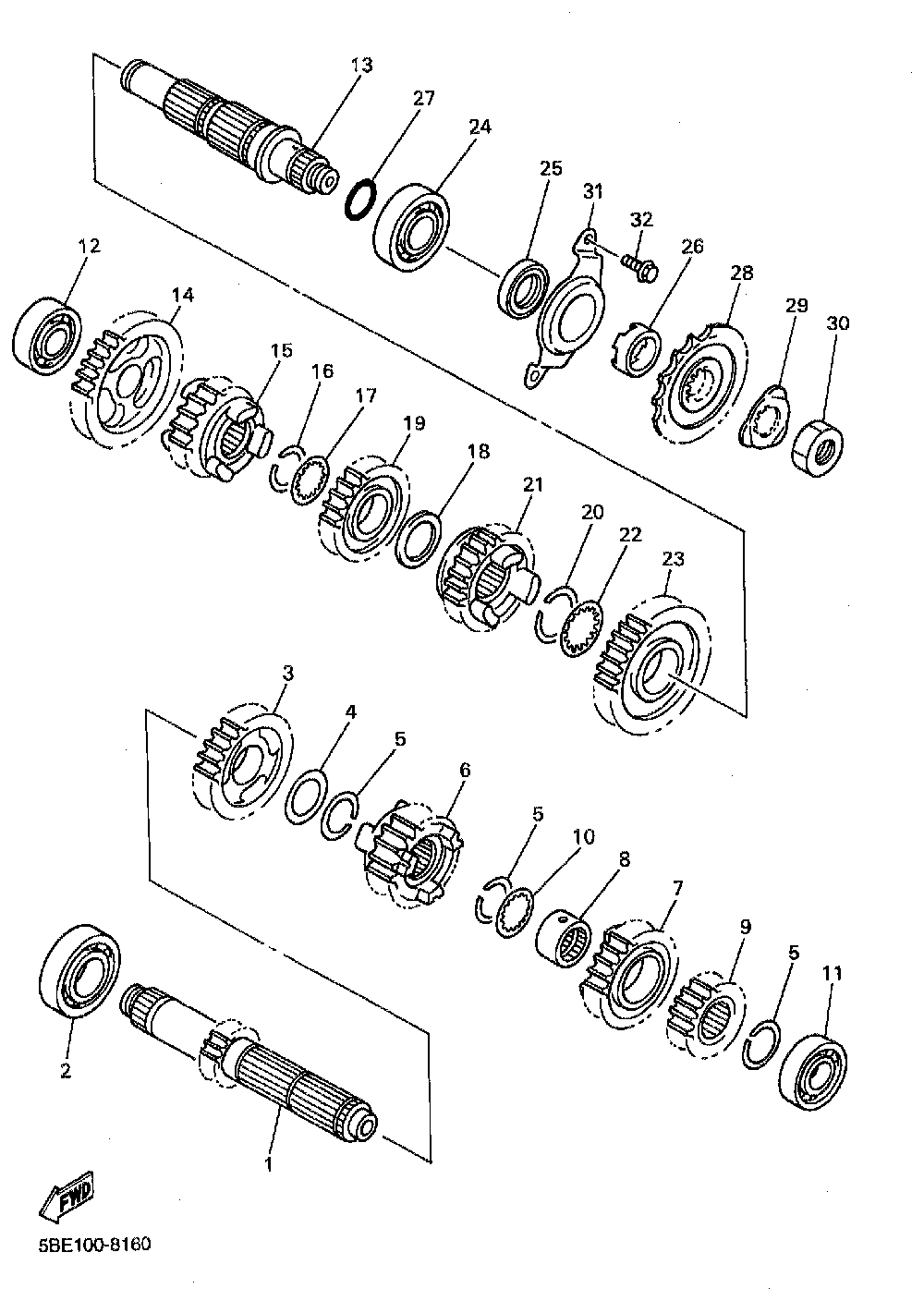 13
27
24
25
31
32
26
28
29
30
12
14
15
16
17
19
18
21
20
22
23
3
4
5
6
5
10
8
7
9
5
11
2
1
FWD
5BE100-8160