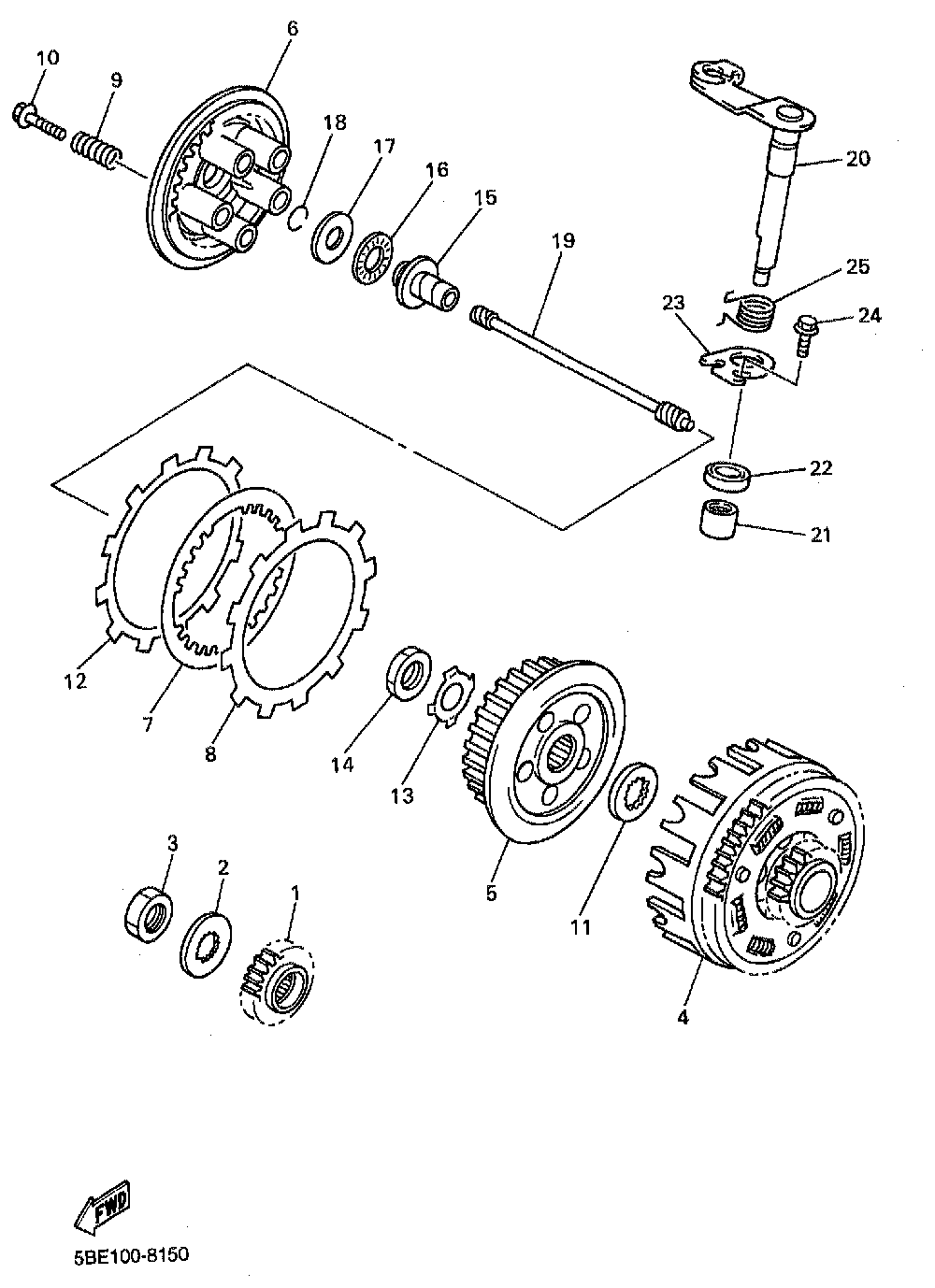 10
9
6
18
17
16
15
19
20
25
23
24
22
21
12
7
8
14
13
5
11
4
3
2
1
FWD
5BE100-8150