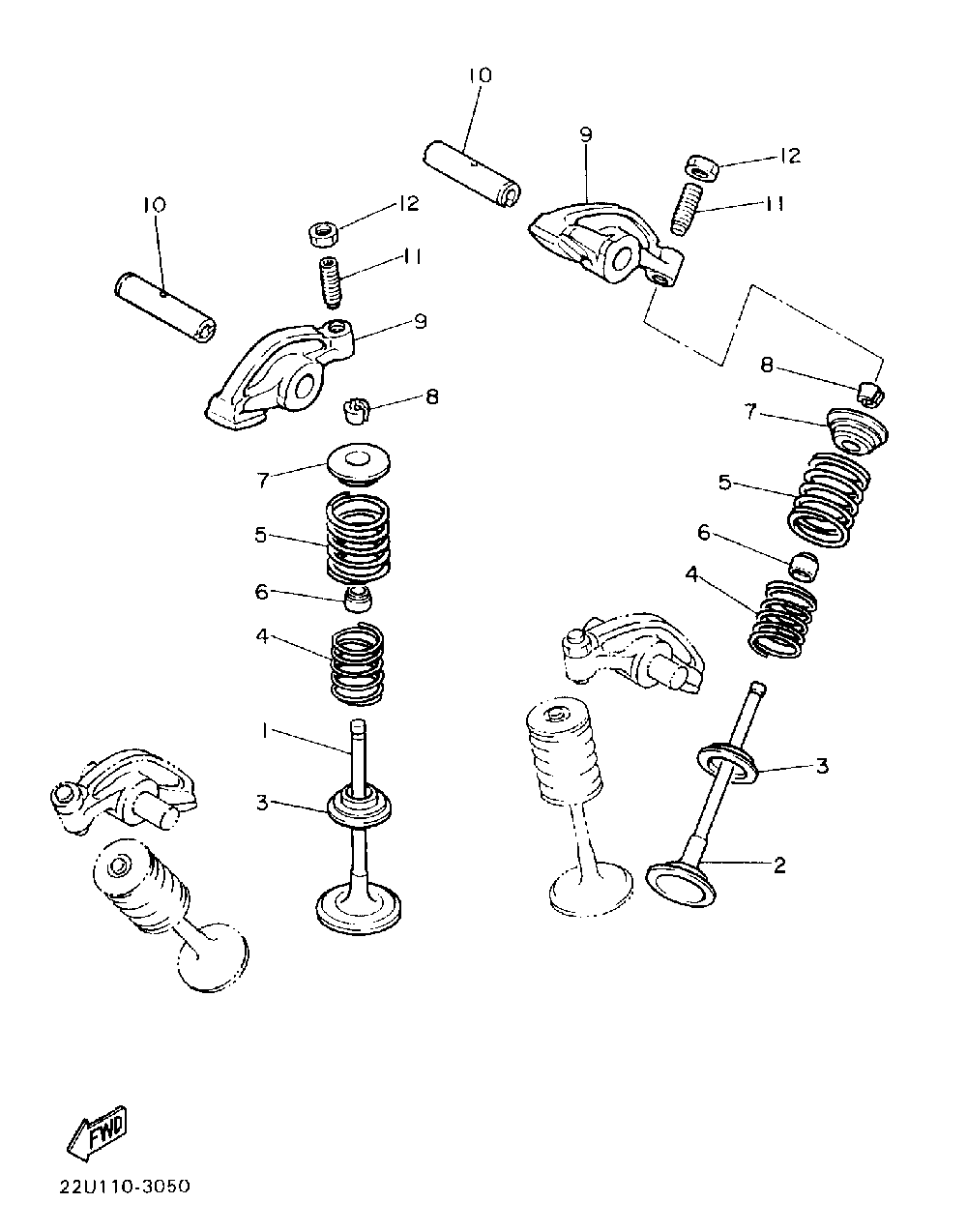 10
9
12
11
10
12
11
9
8
8
7
7
5
5
6
6
4
4
1
3
3
2
FWD
22U110-3050