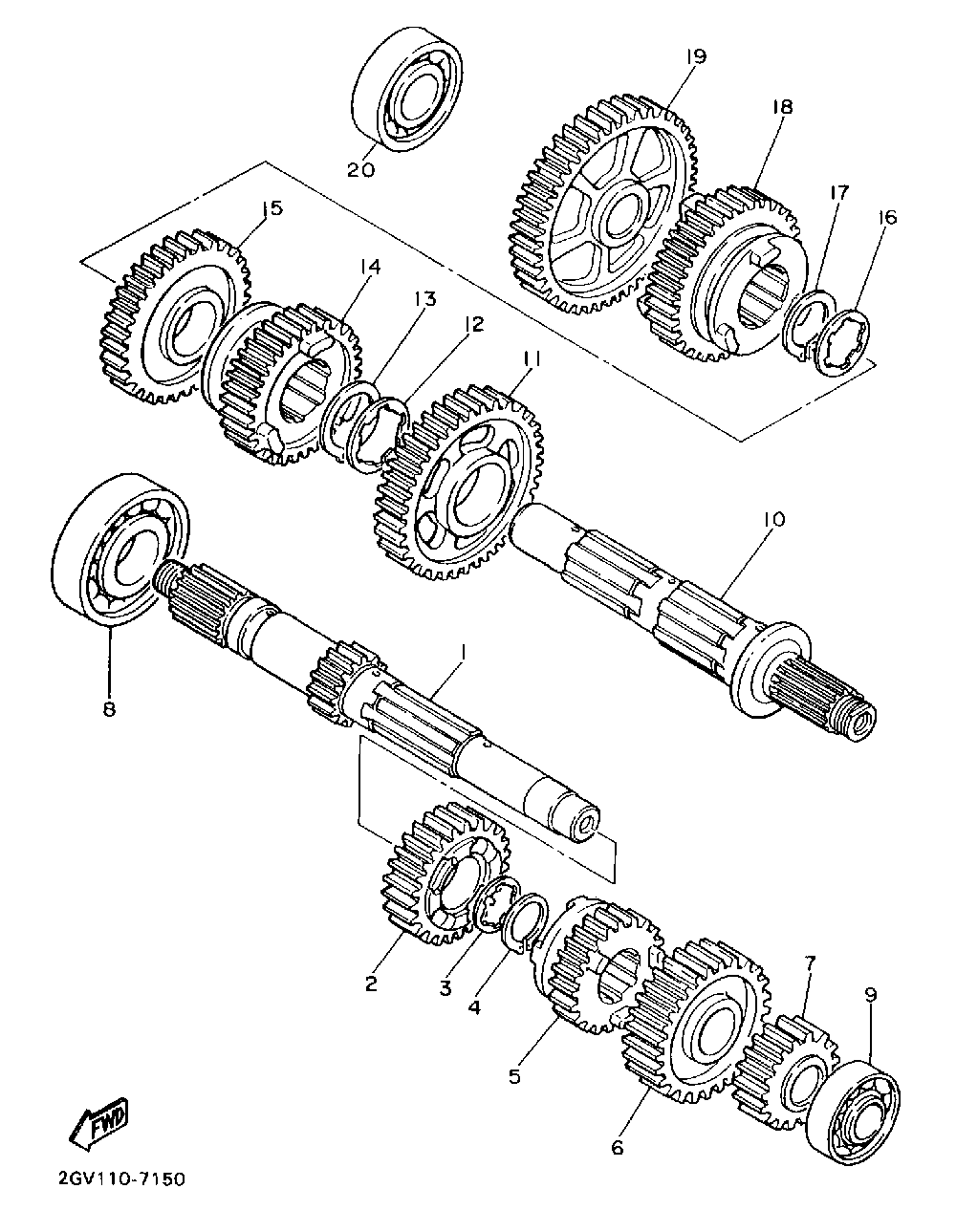 20
19
18
17
16
15
14
13
12
11
10
8
1
2
3
4
5
6
7
9
FWD
2GV110-7150