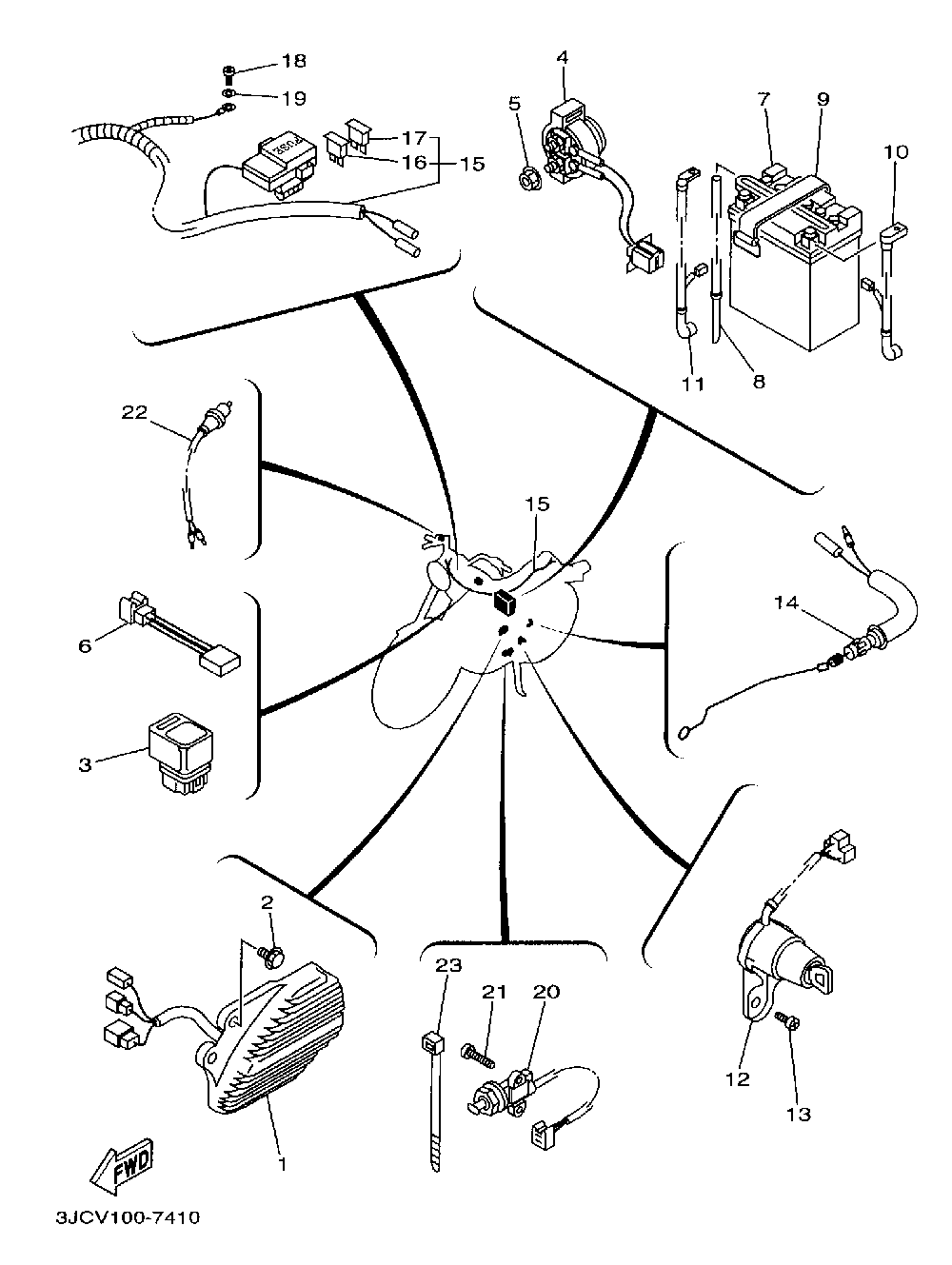 18
19
17
16
15
4
5
7
9
10
11
8
22
15
6
3
14
2
23
21
20
12
13
1
FWD
3JCV100-7410