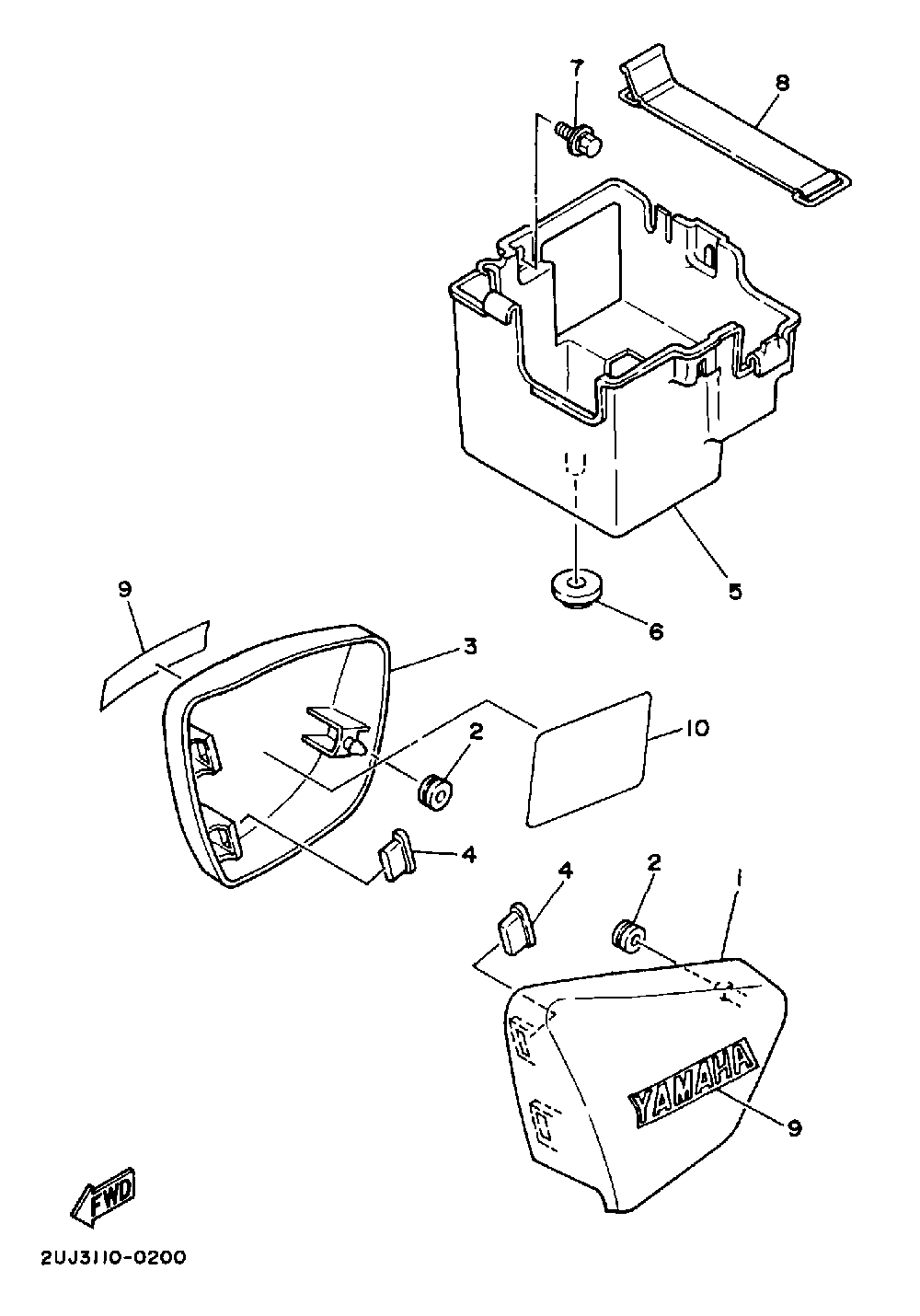 7
8
5
6
9
3
2
10
4
4
2
1
YAMAHA
9
FWD
2UJ3110-0200