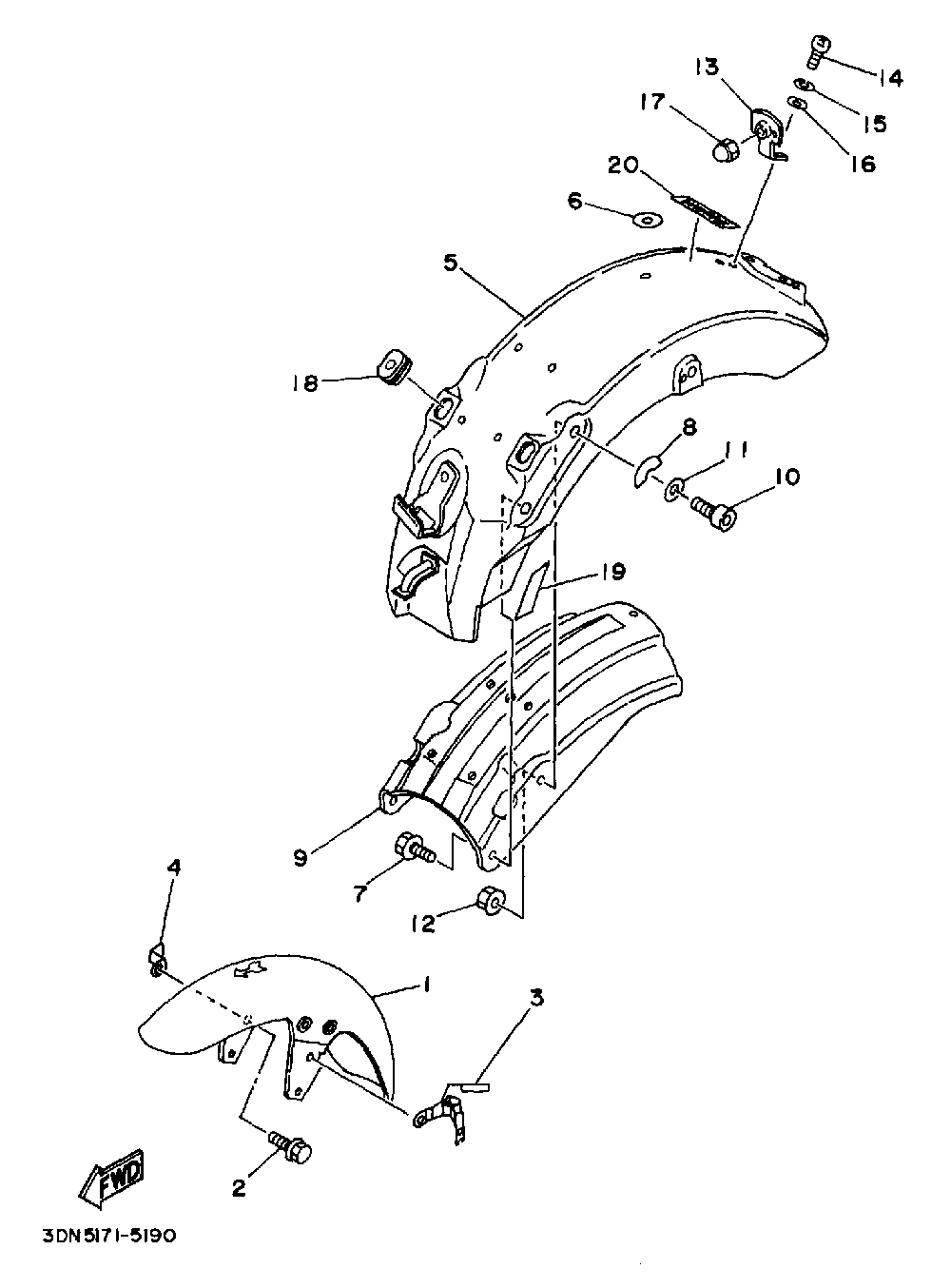 13
14
17
15
16
20
6
5
18
8
11
10
19
9
7
12
4
1
3
2
FWD
3DN5171-5190