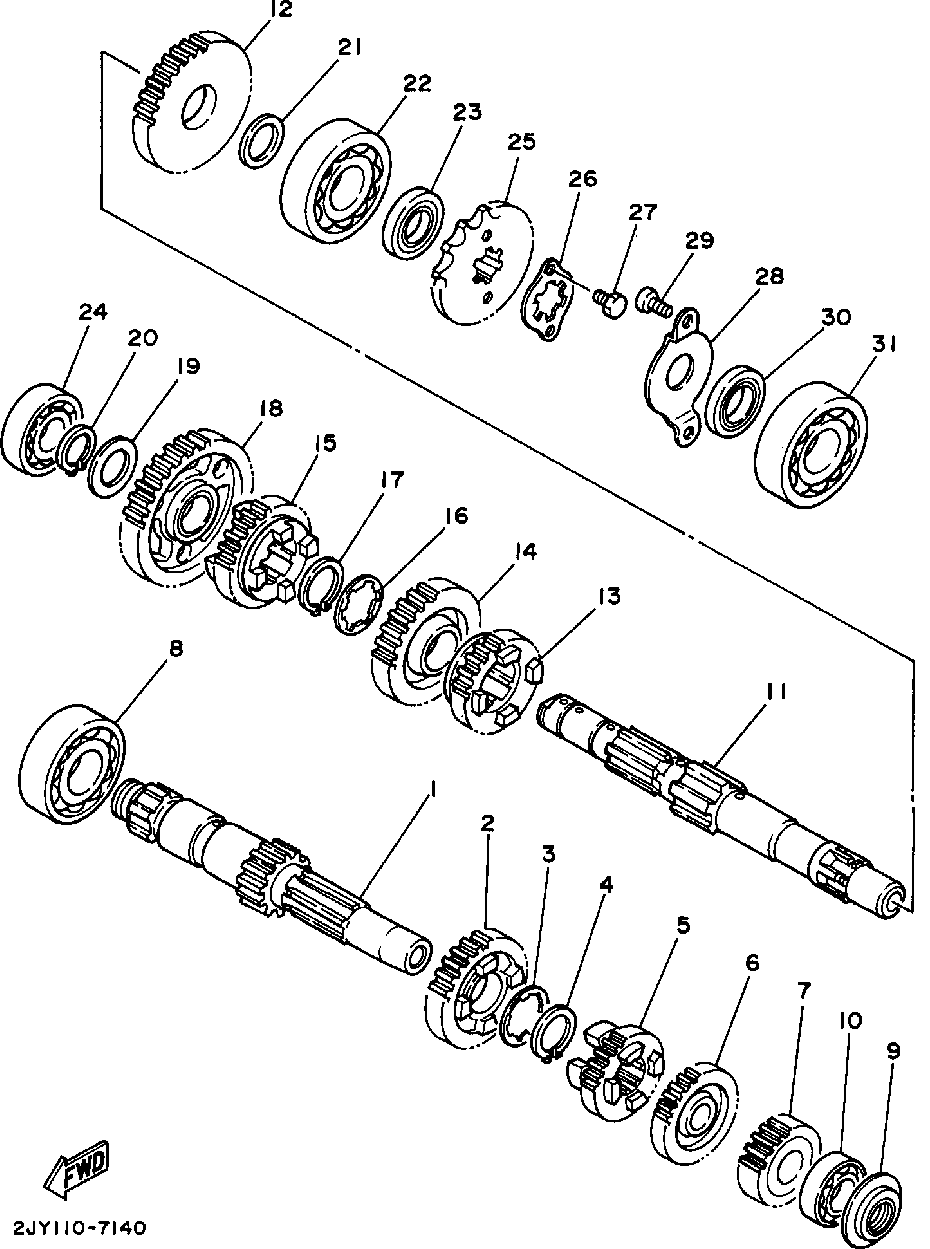 12
21
22
23
25
26
27
29
28
30
31
24
20
19
18
15
17
16
14
13
8
11
1
2
3
4
5
6
7
10
9
FWD
2JY110-7140