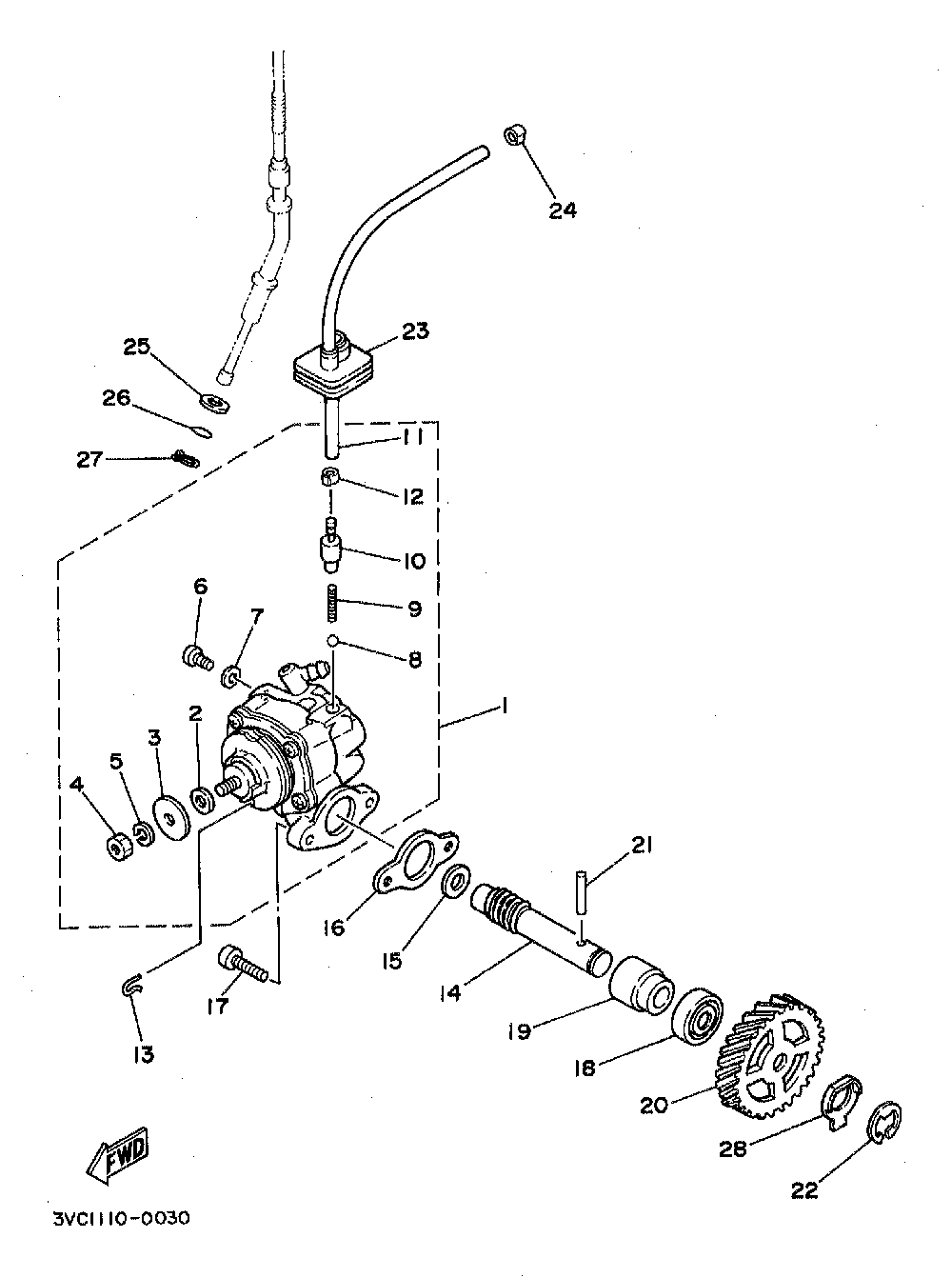 24
23
25
26
27
11
12
10
9
8
6
7
1
2
3
5
4
21
16
15
14
17
13
19
18
20
28
22
FWD
3VC1110-0030