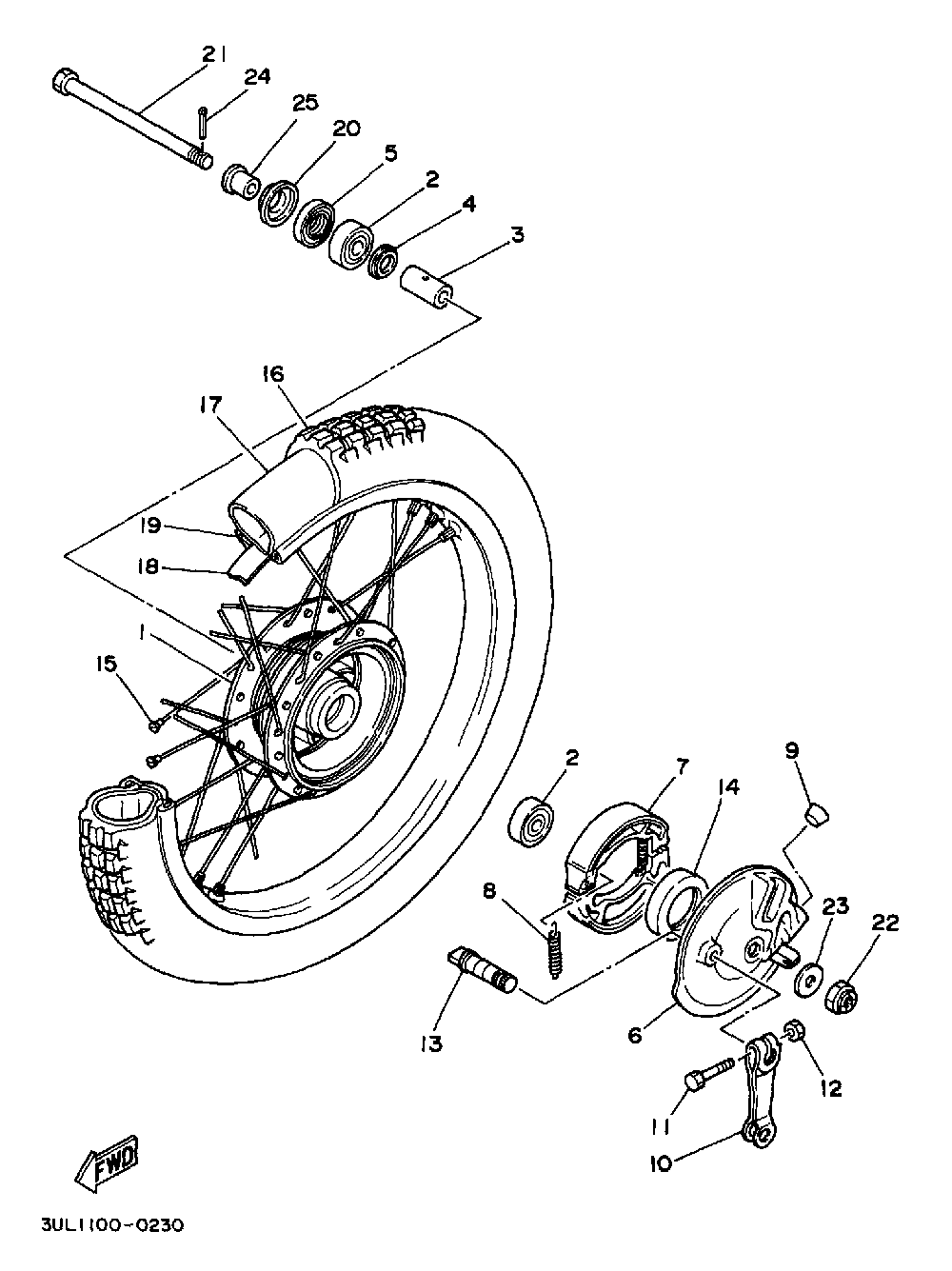 21
24
25
20
5
2
4
3
16
17
19
18
1
15
2
7
14
9
8
23
22
13
6
12
11
10
FWD
3UL1100-0230