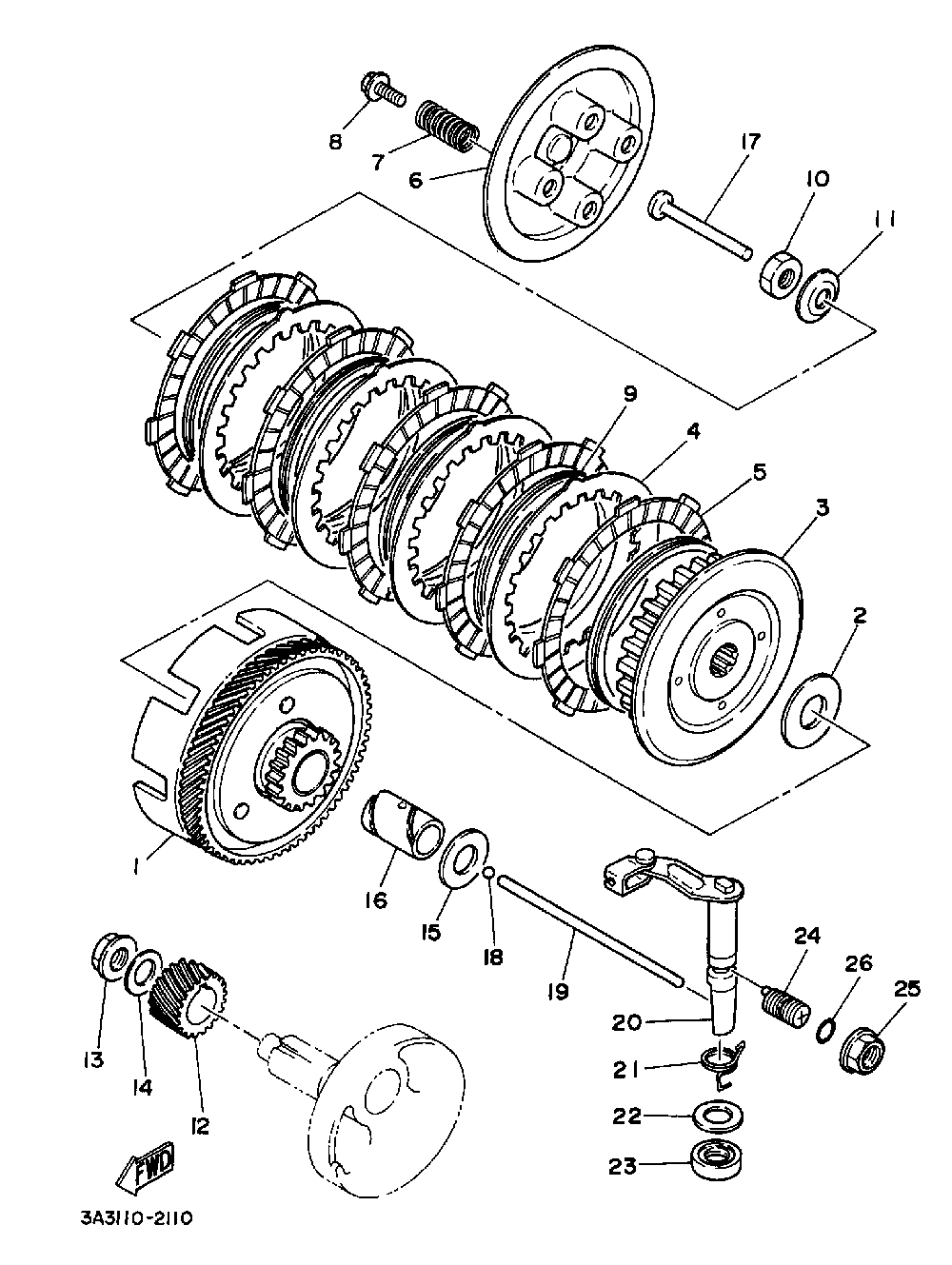 8
7
6
17
10
11
9
4
5
3
2
1
16
15
18
19
24
26
25
20
21
22
23
13
14
12
FWD
3A3110-2110