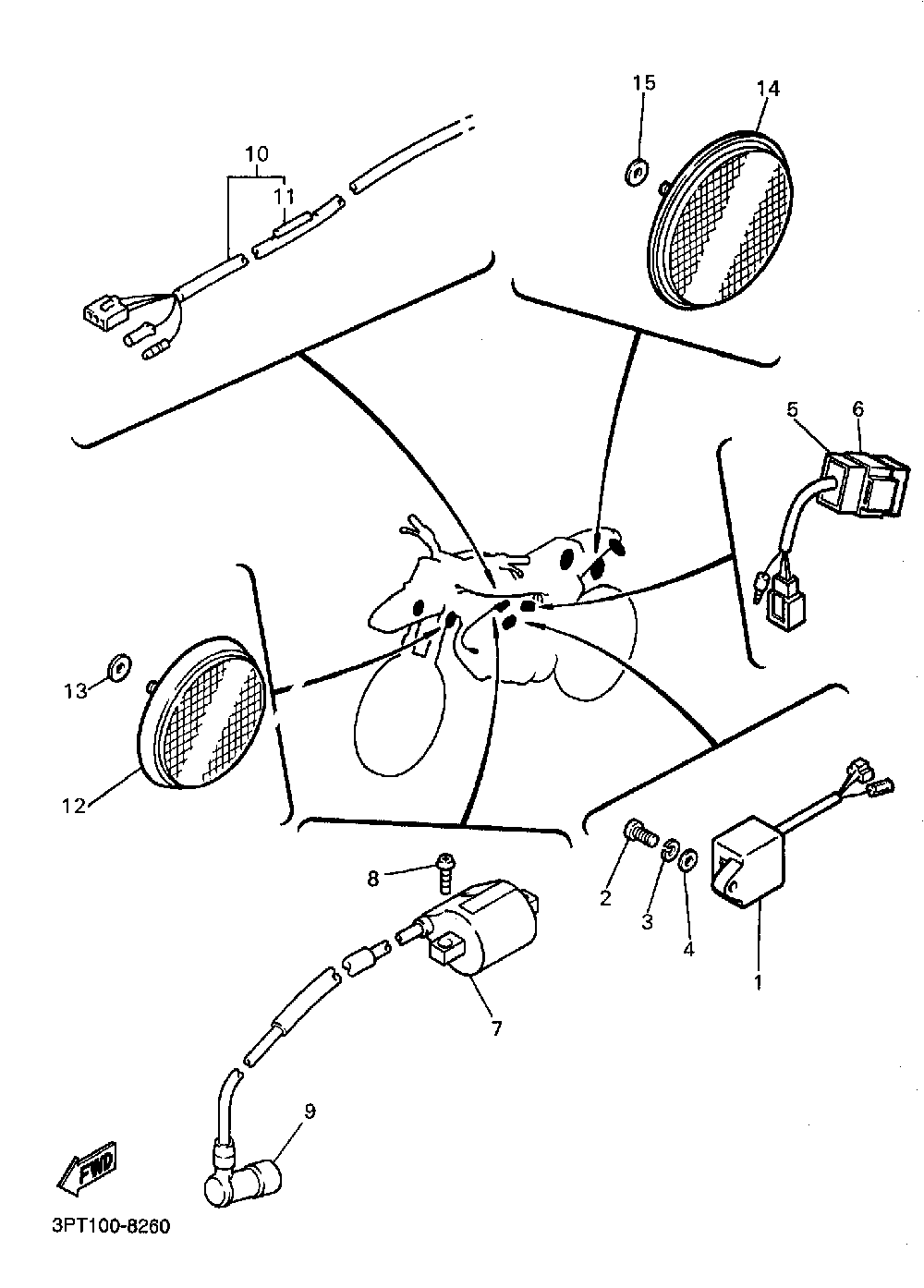 15
14
10
11
5
6
13
12
8
2
3
4
1
7
9
FWD
3PT100-8260