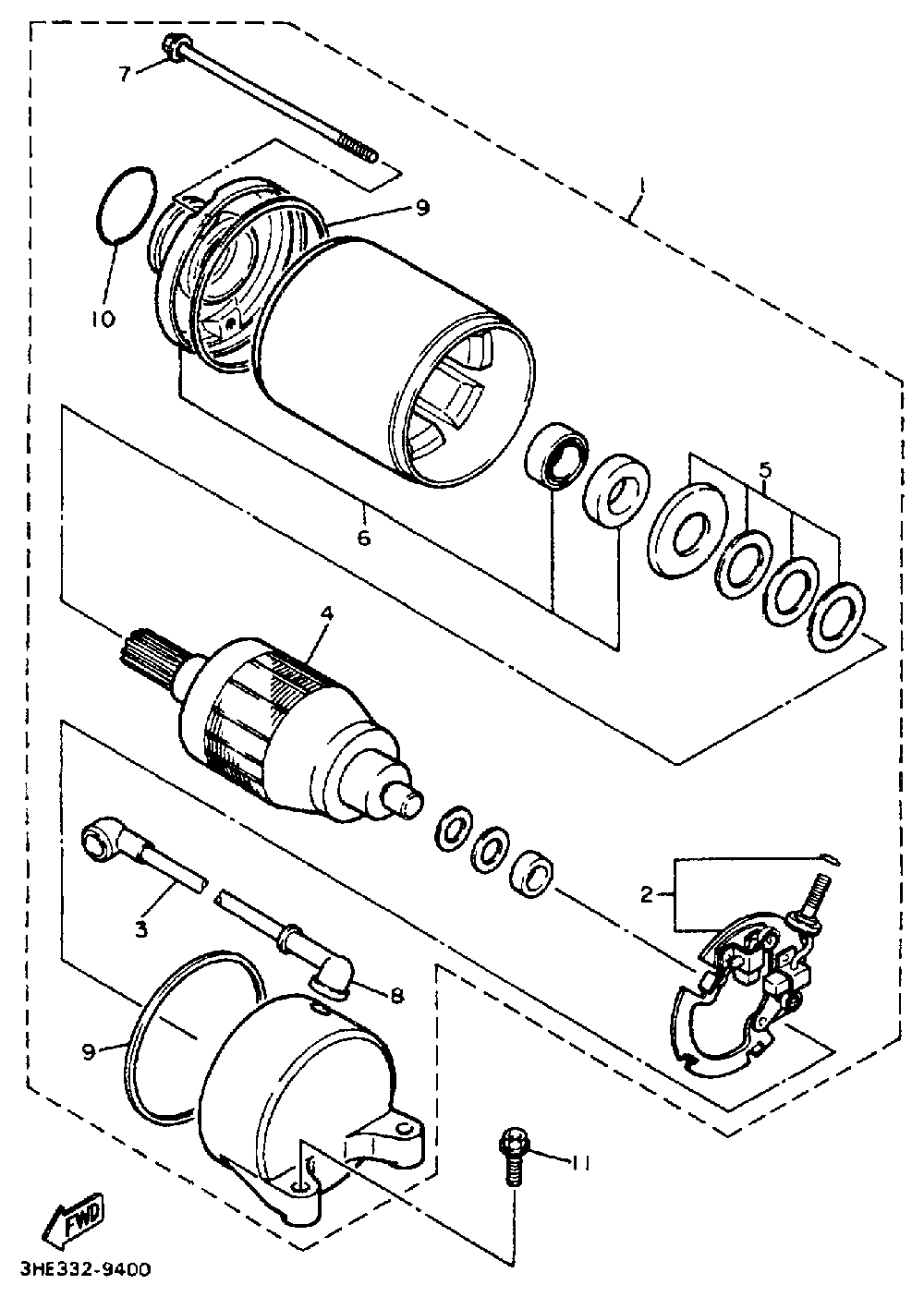 7

1

9

10

5

6

4

2

3

8

9

11

FWD

3HE332-9400