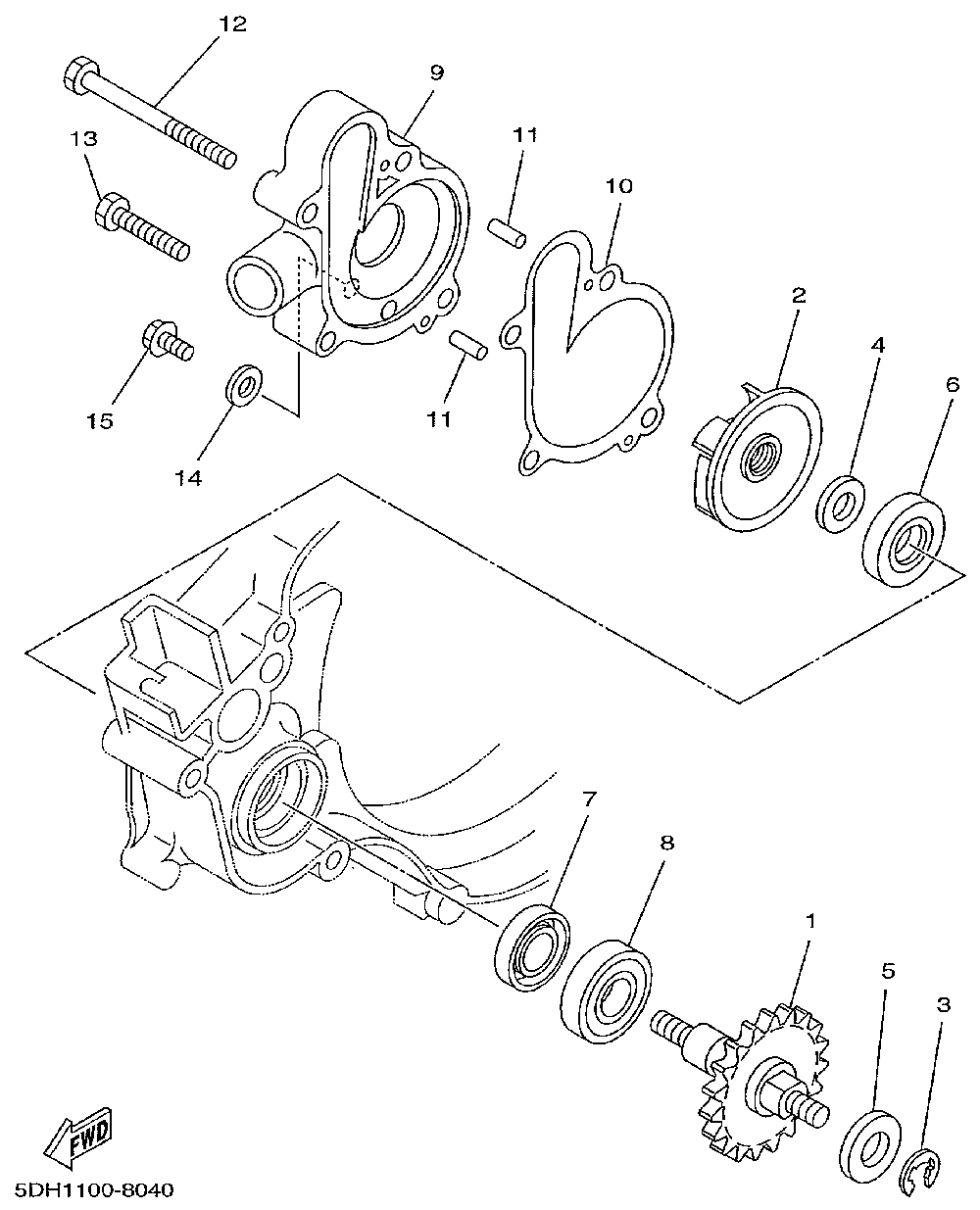 12
9
13
11
10
2
4
6
15
14
11
7
8
1
5
3
FWD
5DH1100-8040