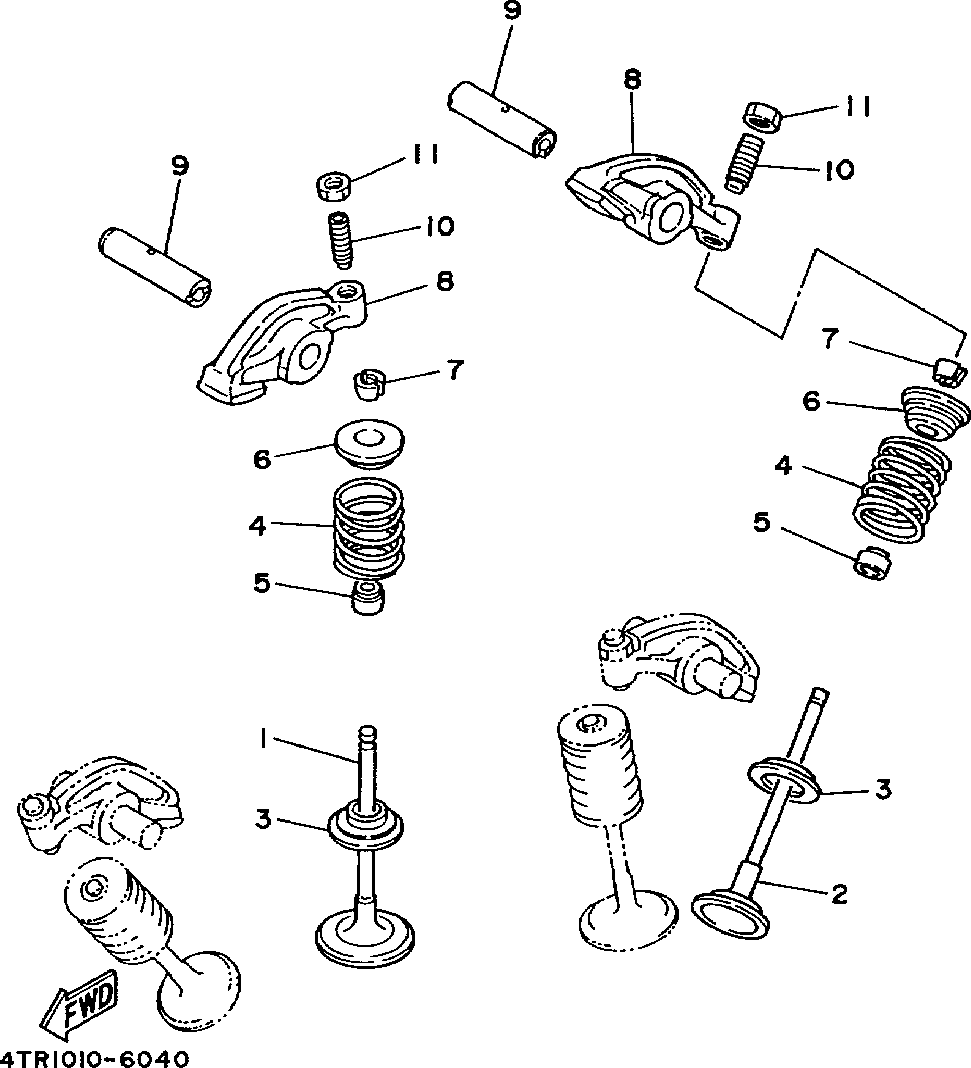 9
8
11
10
9
11
10
8
7
7
6
6
4
4
5
5
1
3
3
2
FWD
4TR1010-6040