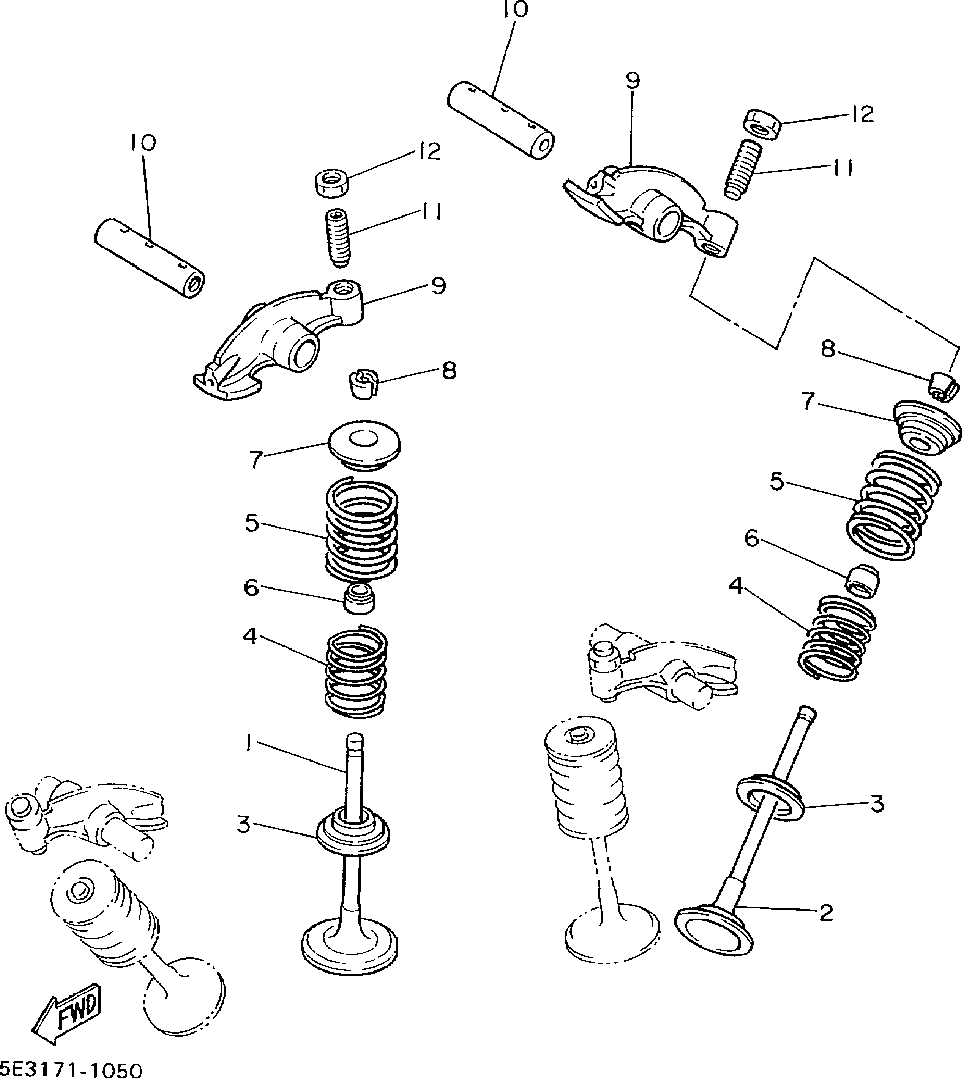 10
9
12
11
10
12
11
9
8
8
7
7
5
5
6
6
4
4
1
3
3
2
FWD
5E3171-1050