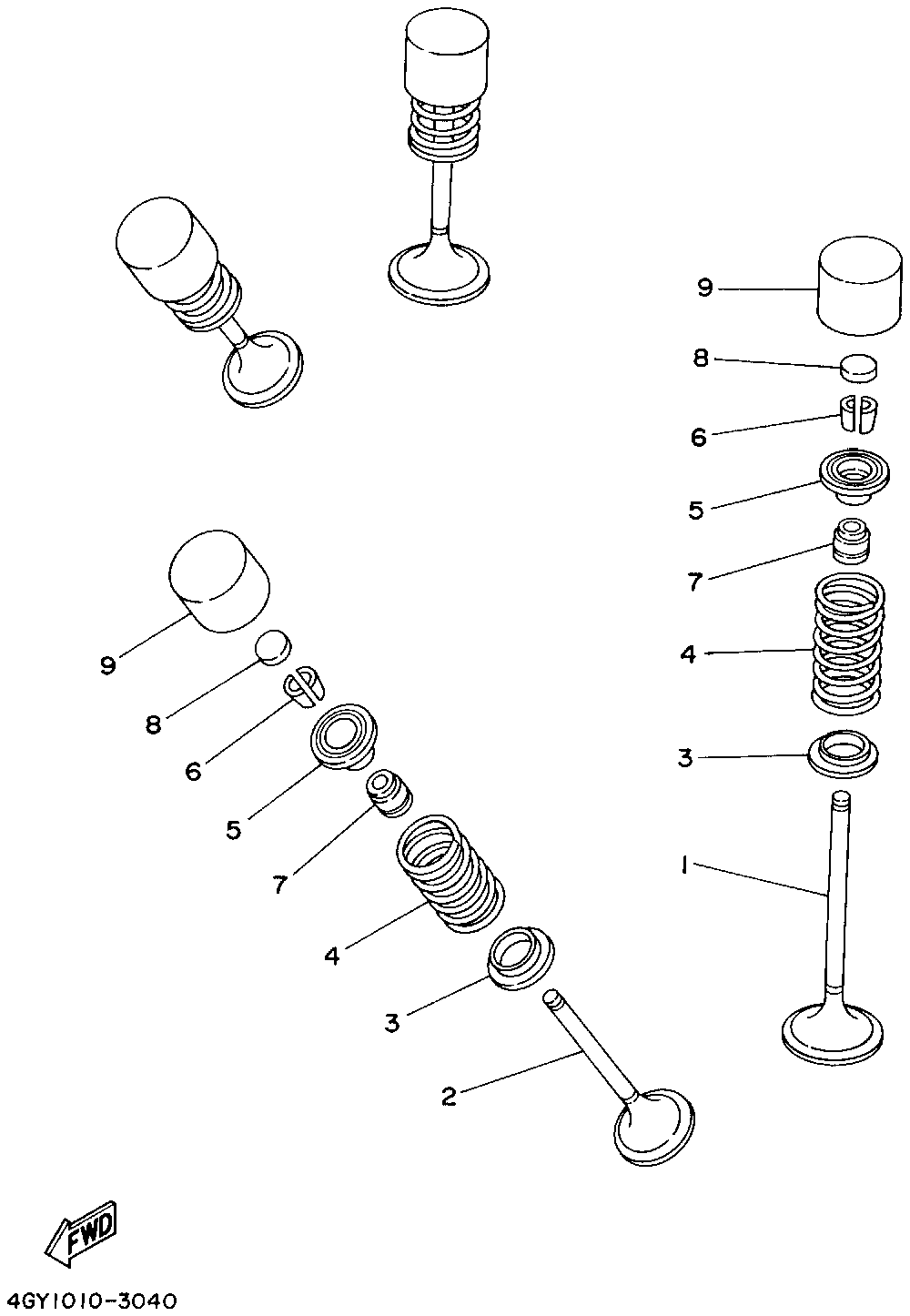 9
8
6
5
7
4
3
1
9
8
6
5
7
4
3
2
FWD
4GY1010-3040