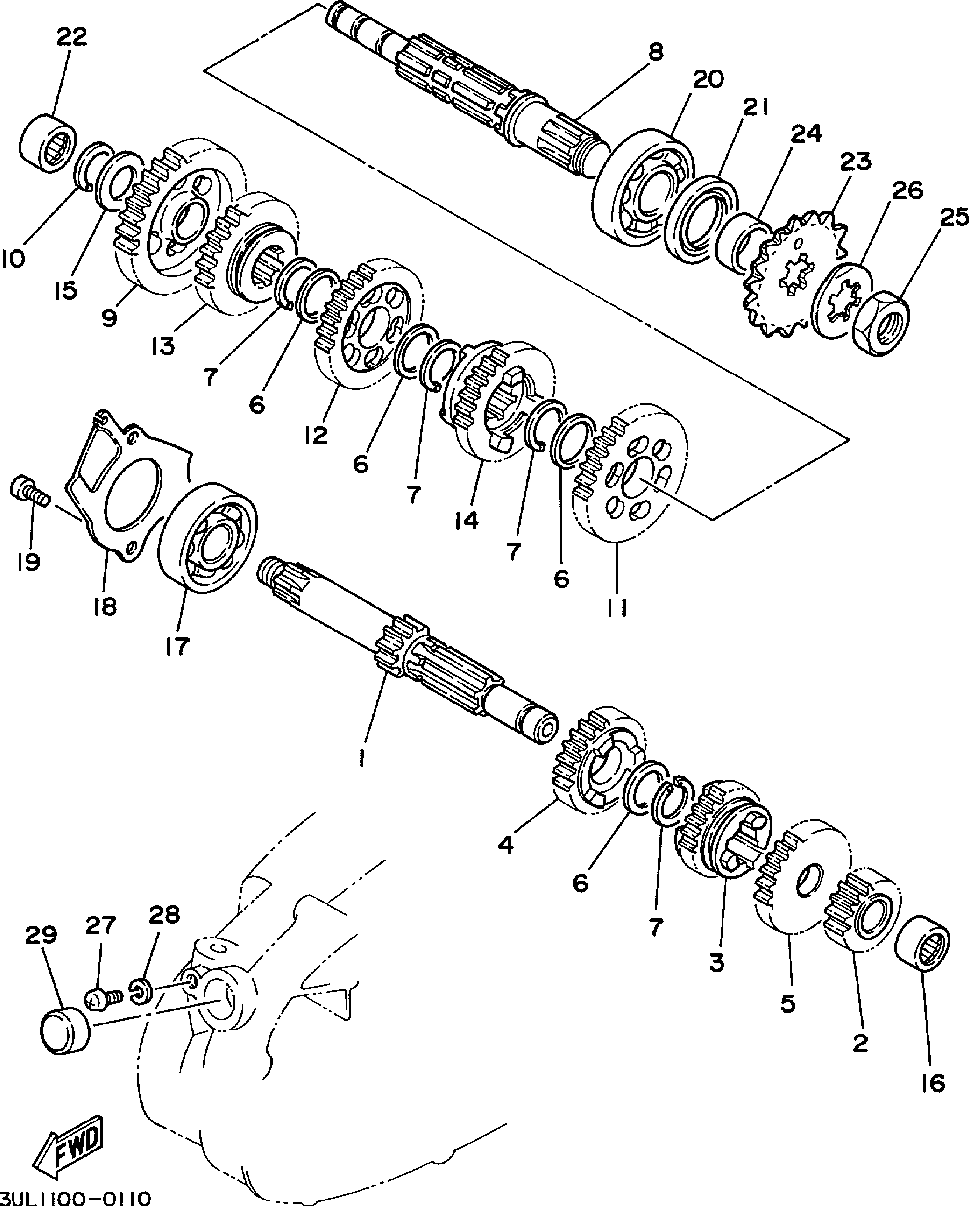 22
8
20
21
24
23
26
25
10
15
9
13
7
6
12
6
7
14
7
6
11
19
18
17
1
4
6
7
3
5
2
16
29
27
28
FWD
3UL1100-0110