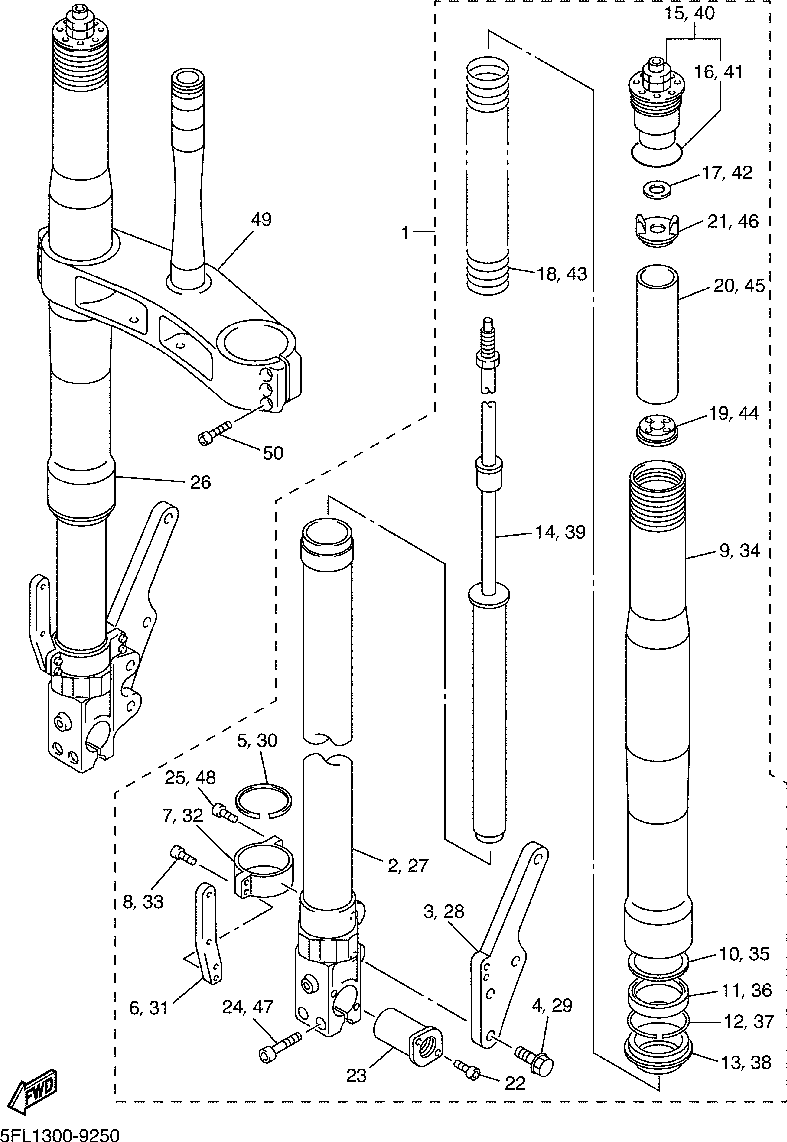 15, 40
16, 41
17, 42
21, 46
49
1
18, 43
20, 45
19, 44
50
26
14, 39
9, 34
5, 30
25, 48
7, 32
2, 27
8, 33
3, 28
10, 35
11, 36
6, 31
24, 47
4, 29
12, 37
13, 38
23
22
FWD
5FL1300-9250