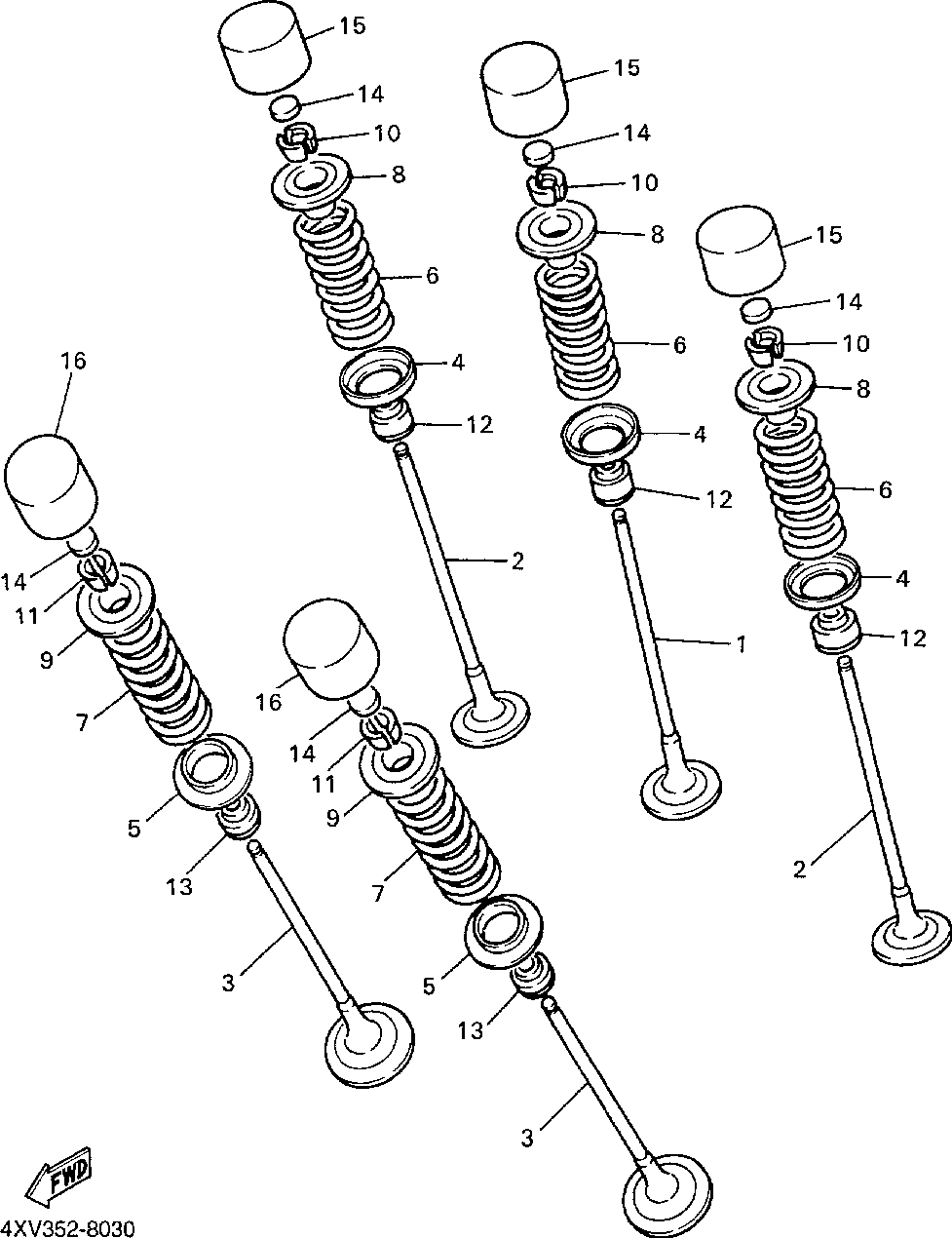 15
14
10
8
6
4
12
2
15
14
10
8
6
4
12
1
15
14
10
8
6
4
12
2
16
14
11
9
7
5
13
3
16
14
11
9
7
5
13
3
FWD
4XV352-8030