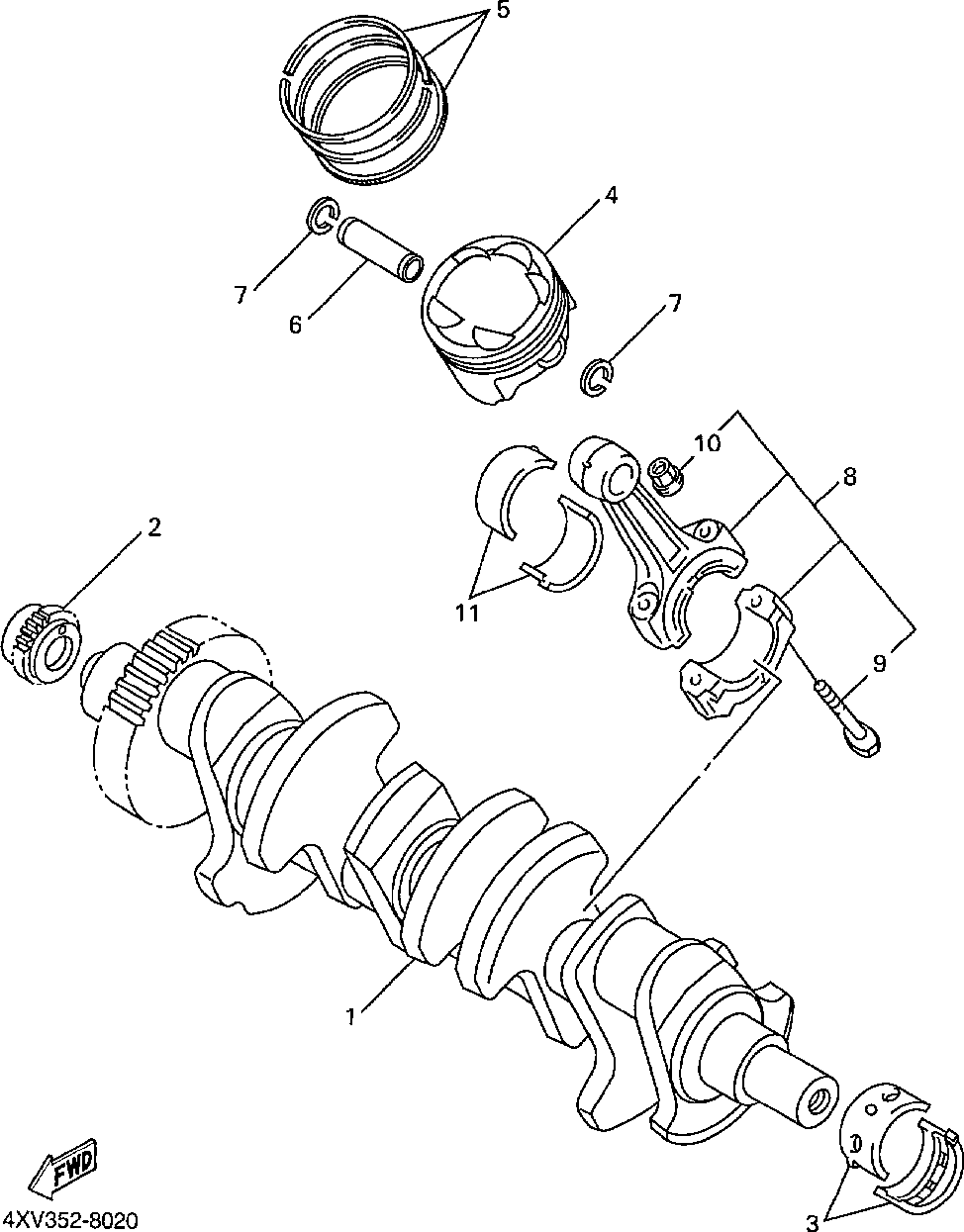 5
4
7
6
7
10
8
2
11
9
1
FWD
4XV352-8020
3