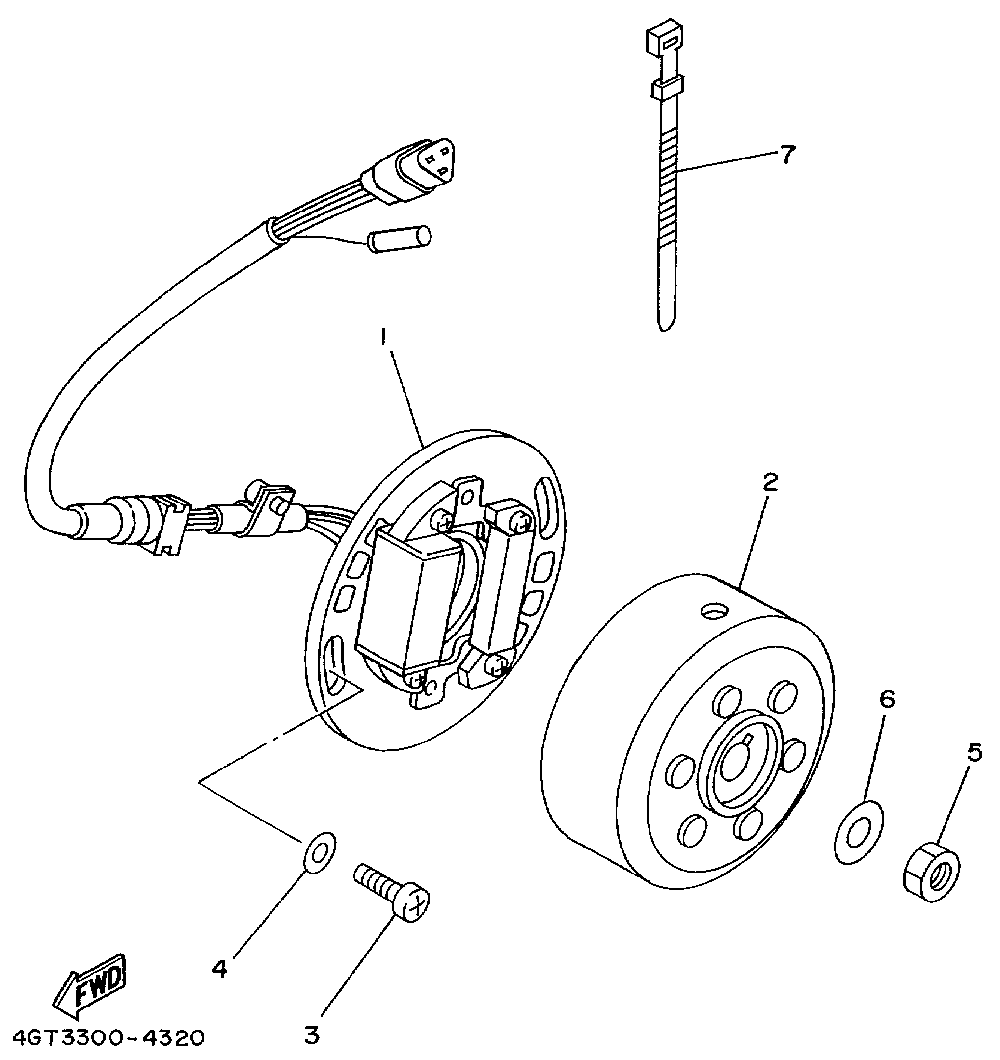 7
1
2
6
5
4
3
FWD
4GT3300-4320