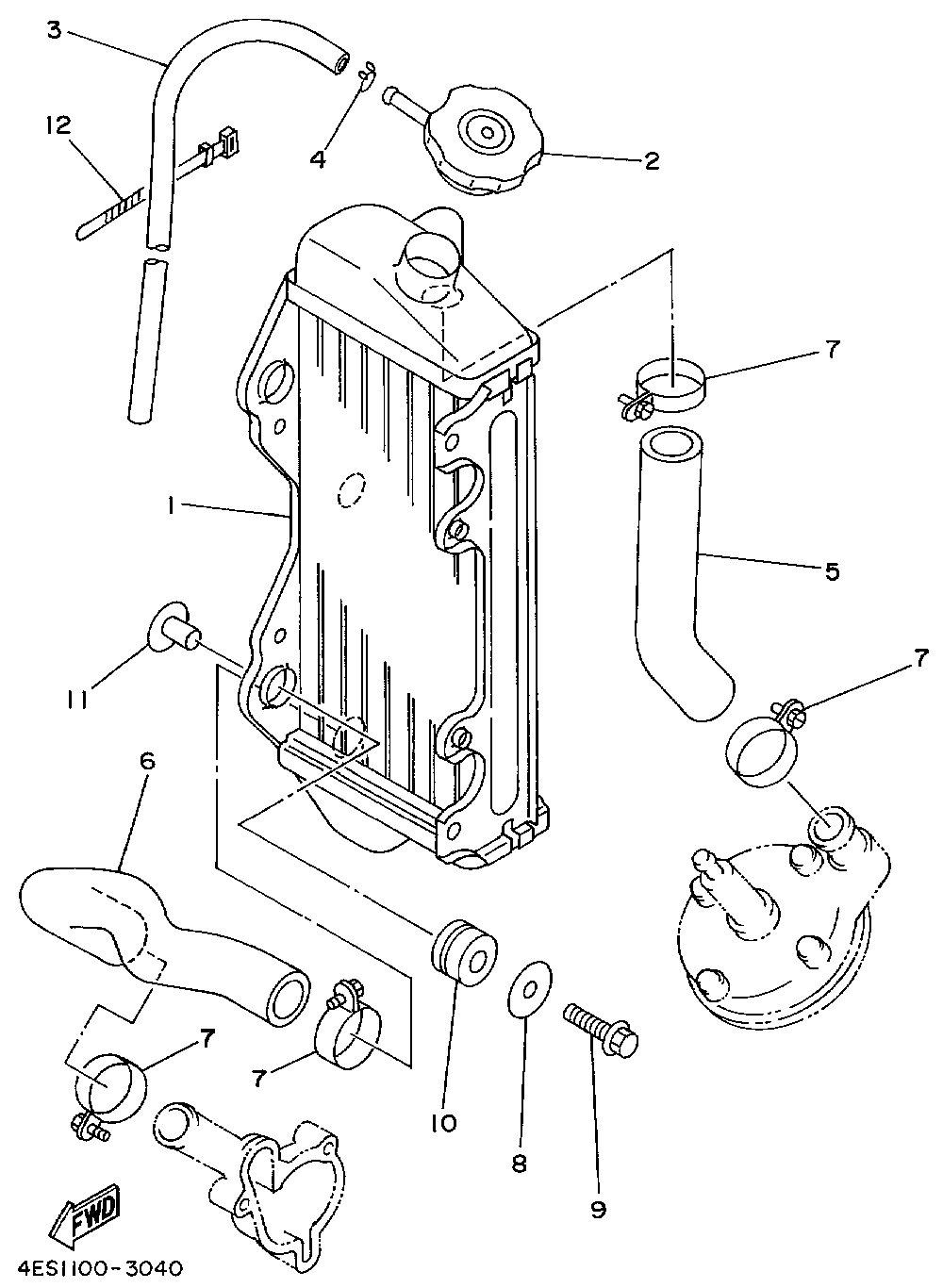 3
12
4
2
7
1
5
11
7
6
7
7
10
8
9
FWD
4ES1100-3040