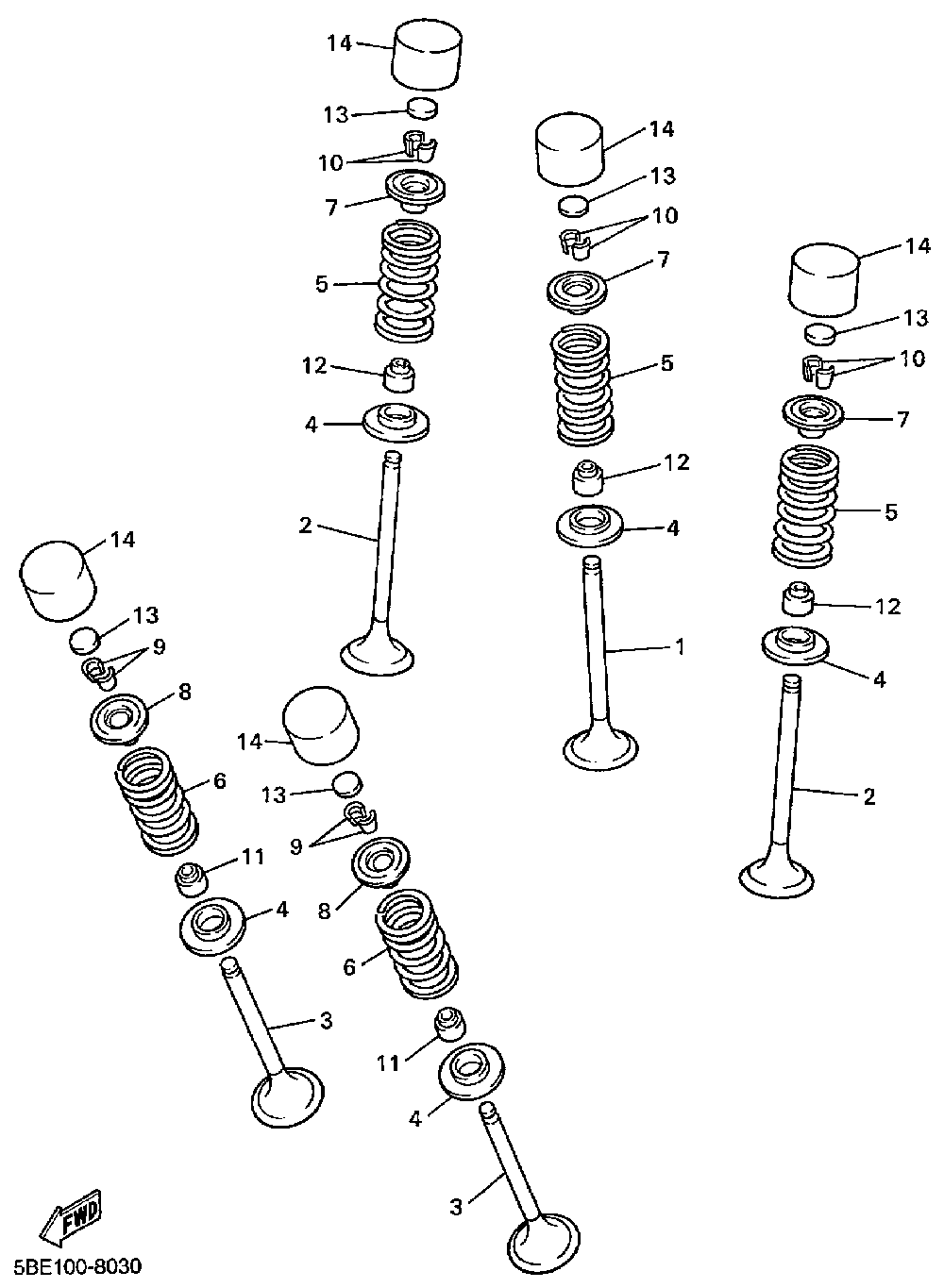 14
13
10
7
5
12
4
2
14
13
10
7
5
12
4
1
14
13
10
7
5
12
4
2
14
13
9
8
6
11
4
3
14
13
9
8
6
11
4
3
FWD
5BE100-8030