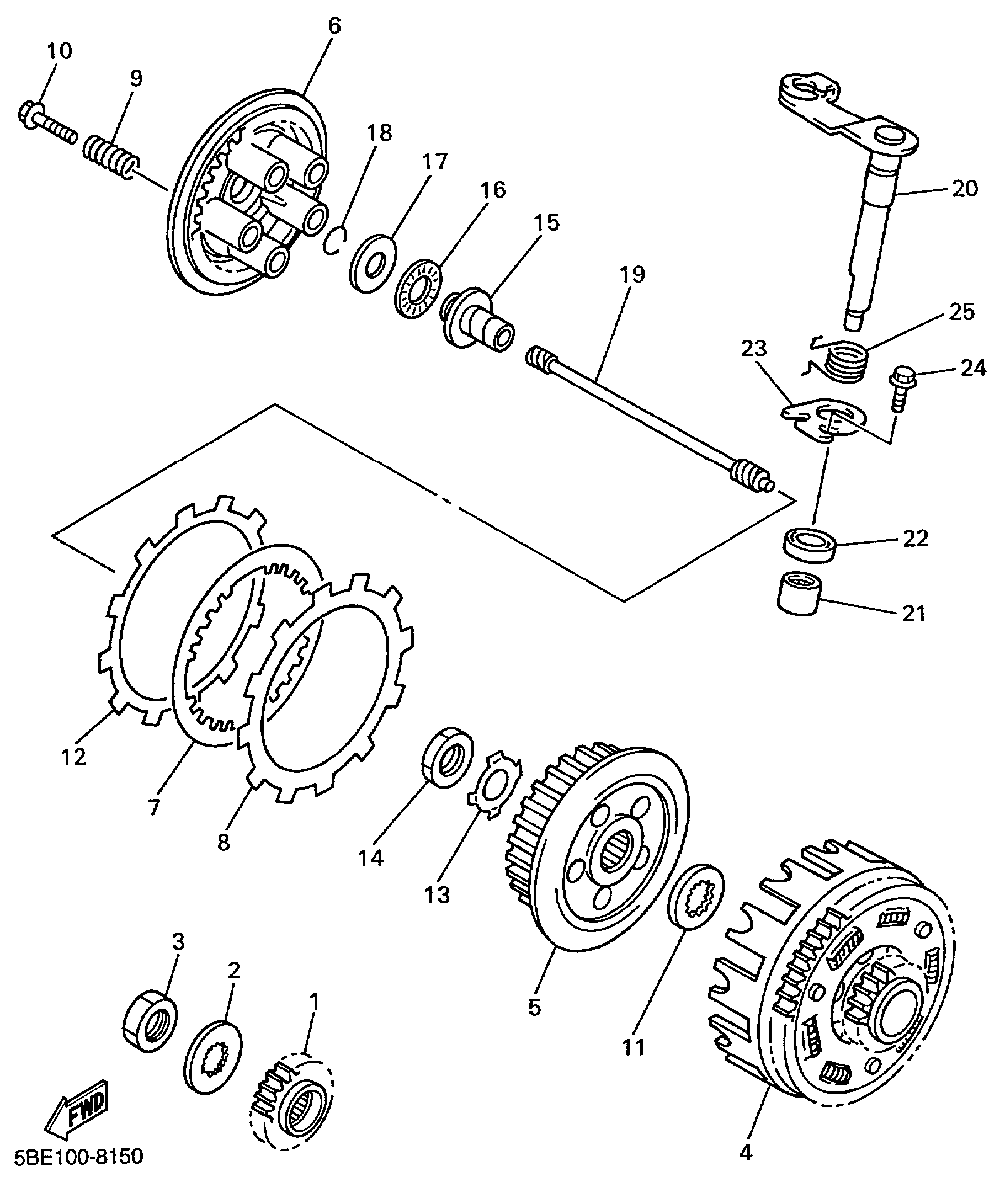 10
9
6
18
17
16
15
19
20
25
23
24
22
21
12
7
8
14
13
5
11
4
3
2
1
FWD
5BE100-8150