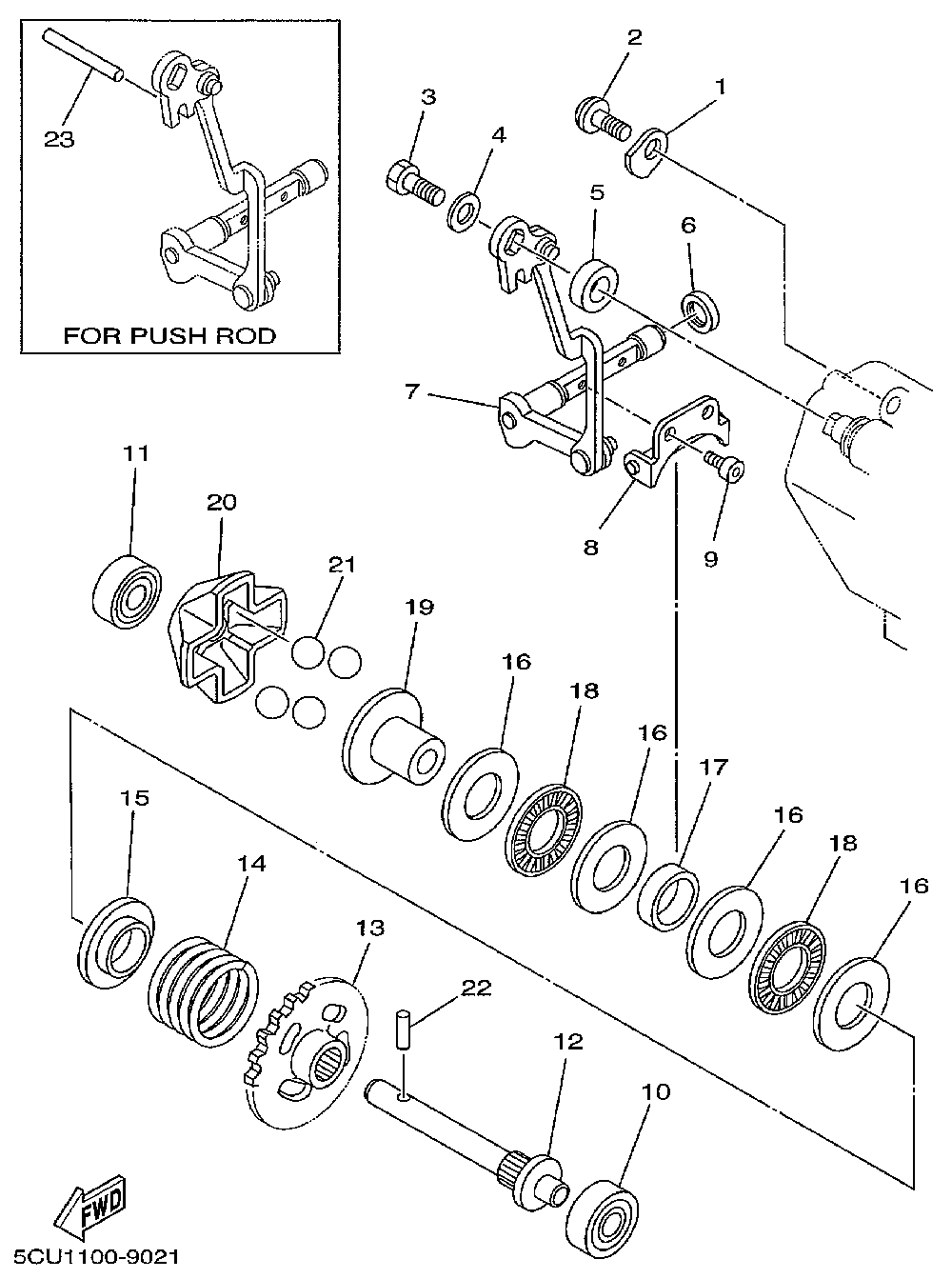 23

FOR PUSH ROD

2
1
3
4
5
6
7
8
9
11
20
21
19
16
18
16
17
16
18
16
15
14
13
22
12
10

FWD

5CU1100-9021