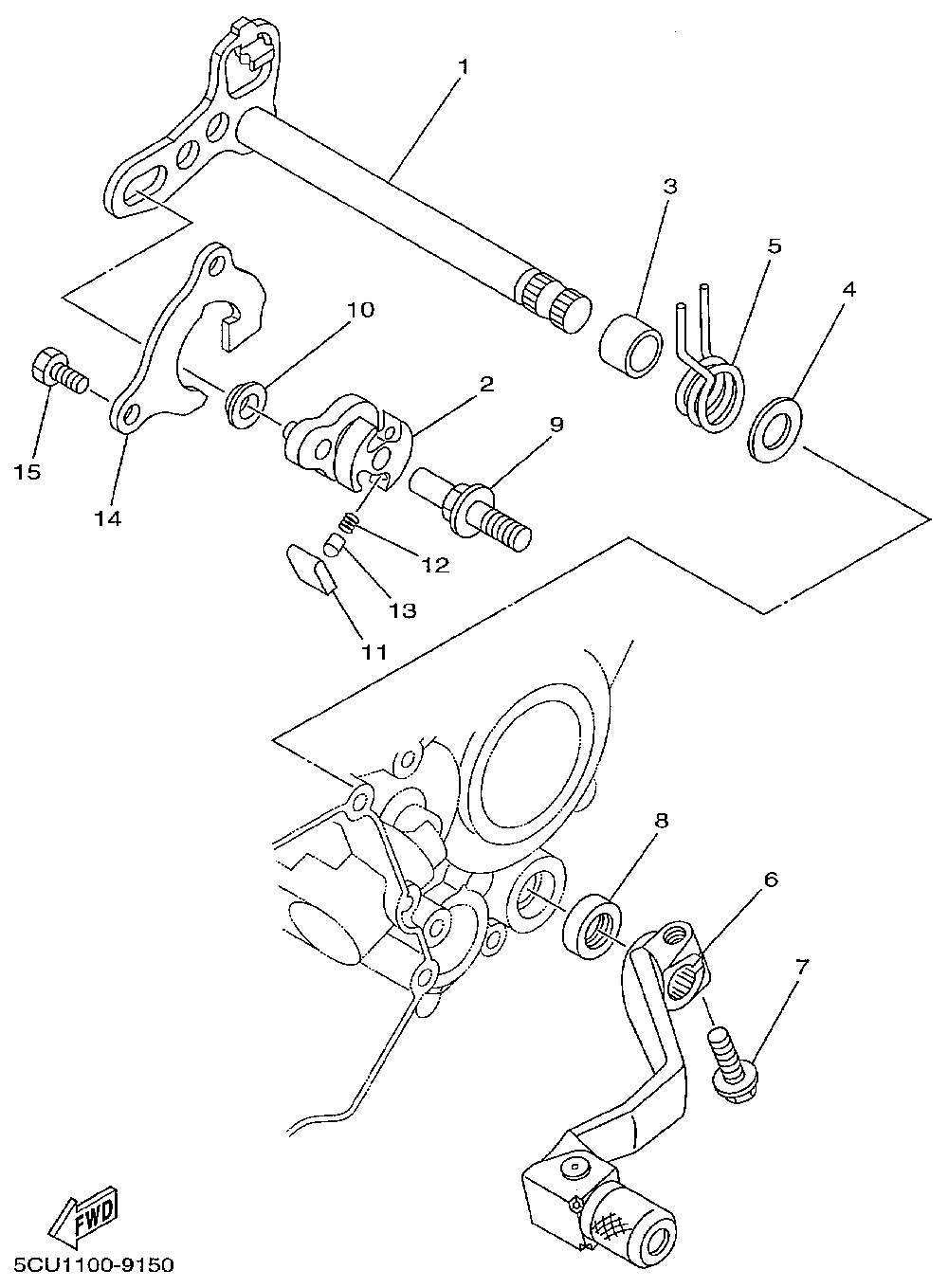 1
3
5
4
10
2
9
15
14
12
13
11
8
6
7
FWD
5CU1100-9150