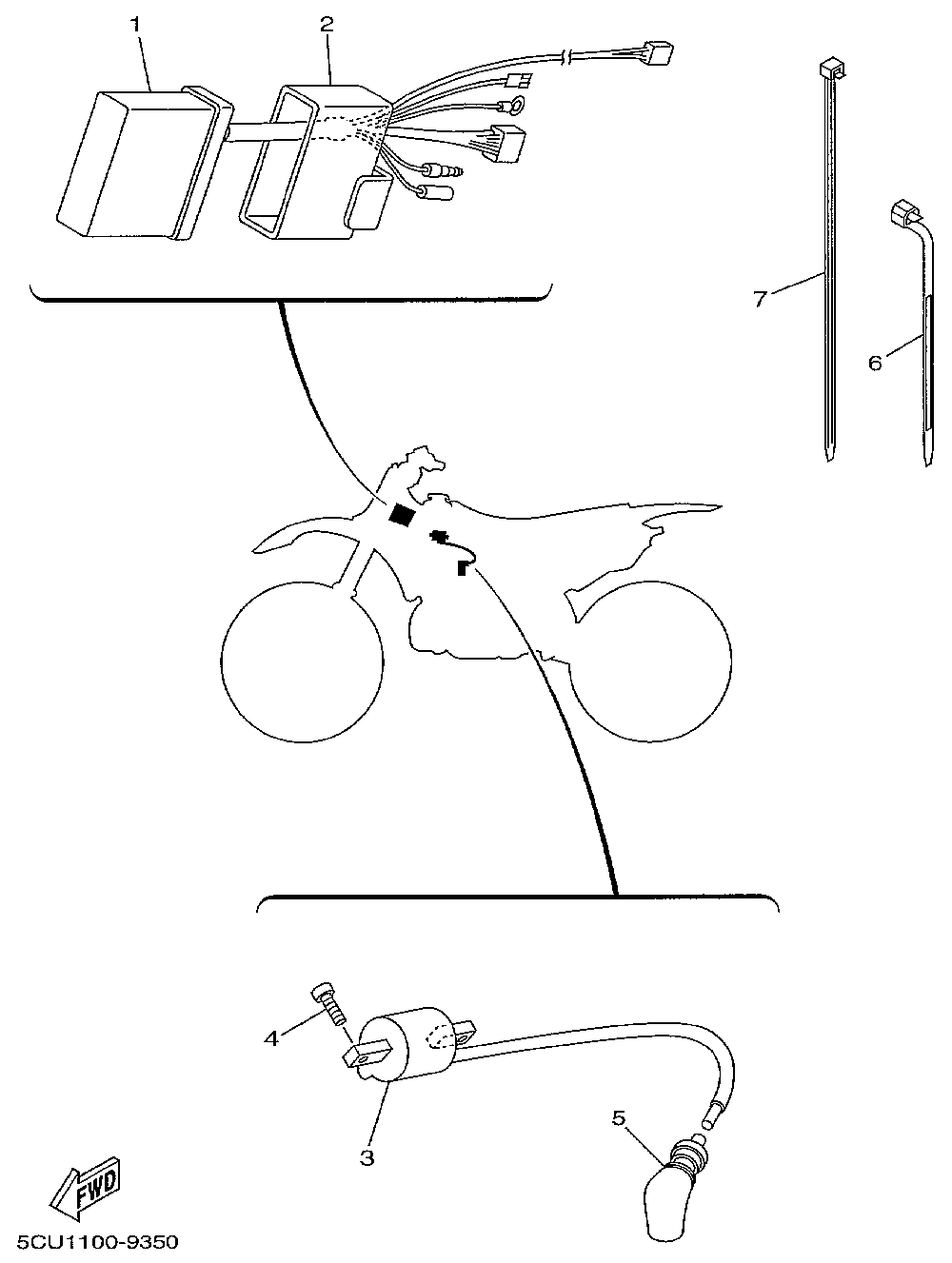 1
2
7
6
4
3
5
FWD
5CU1100-9350