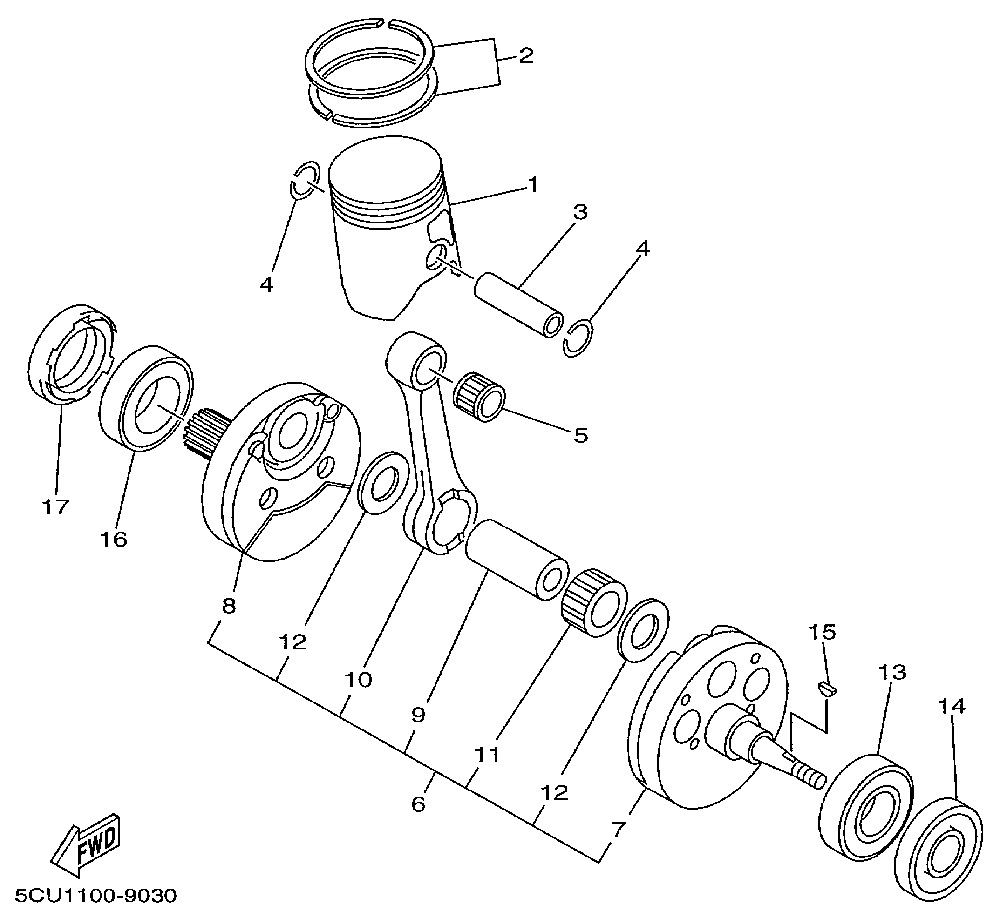 2
1
3
4
4
5
17
16
8
12
10
9
11
12
6
7
15
13
14
FWD
5CU1100-9030