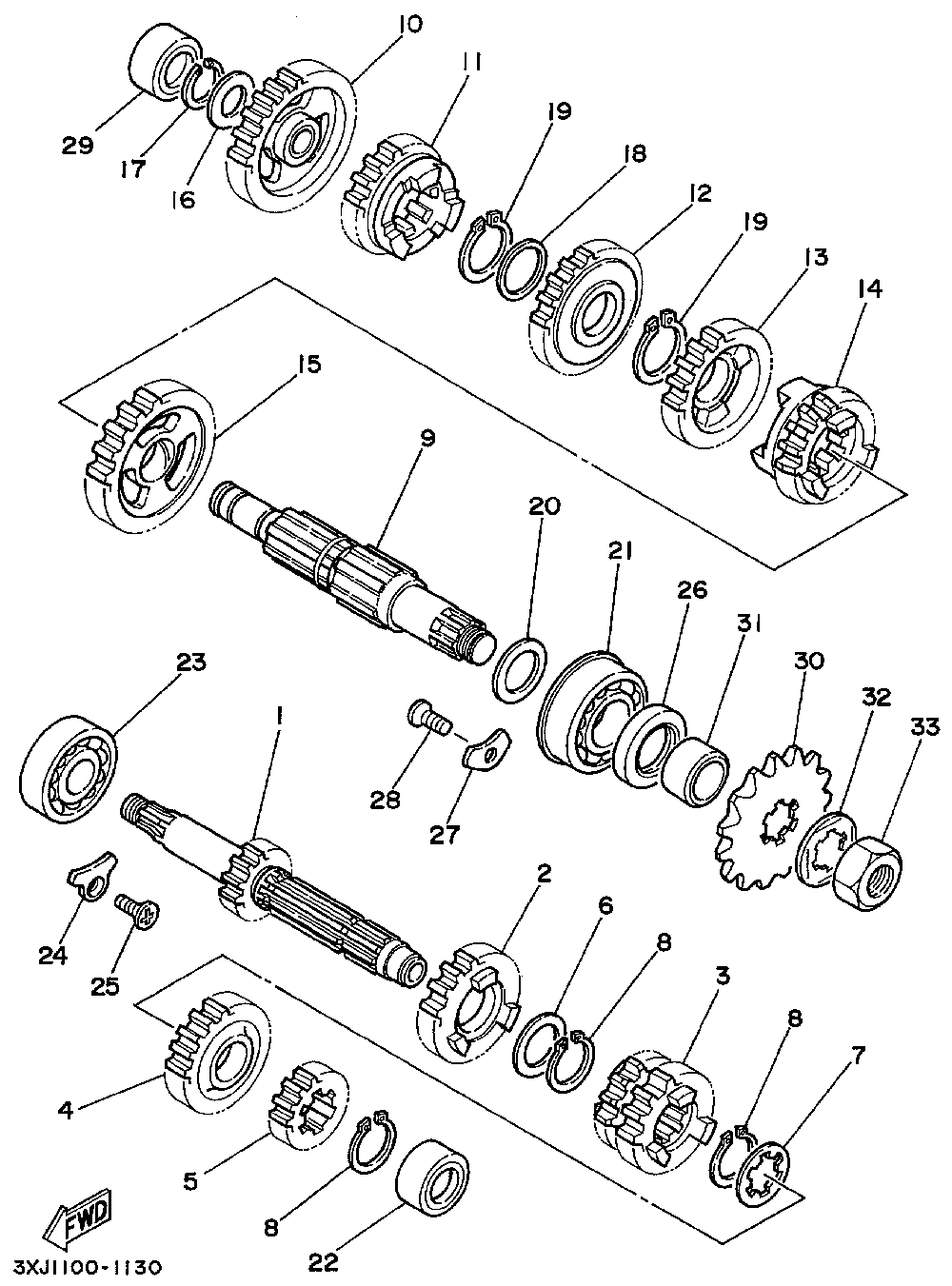 10
11
29
17
16
19
18
12
19
13
14
15
9
20
21
26
31
30
32
33
23
1
28
27
24
25
2
6
8
3
8
7
4
5
8
22
FWD
3XJ1100-1130