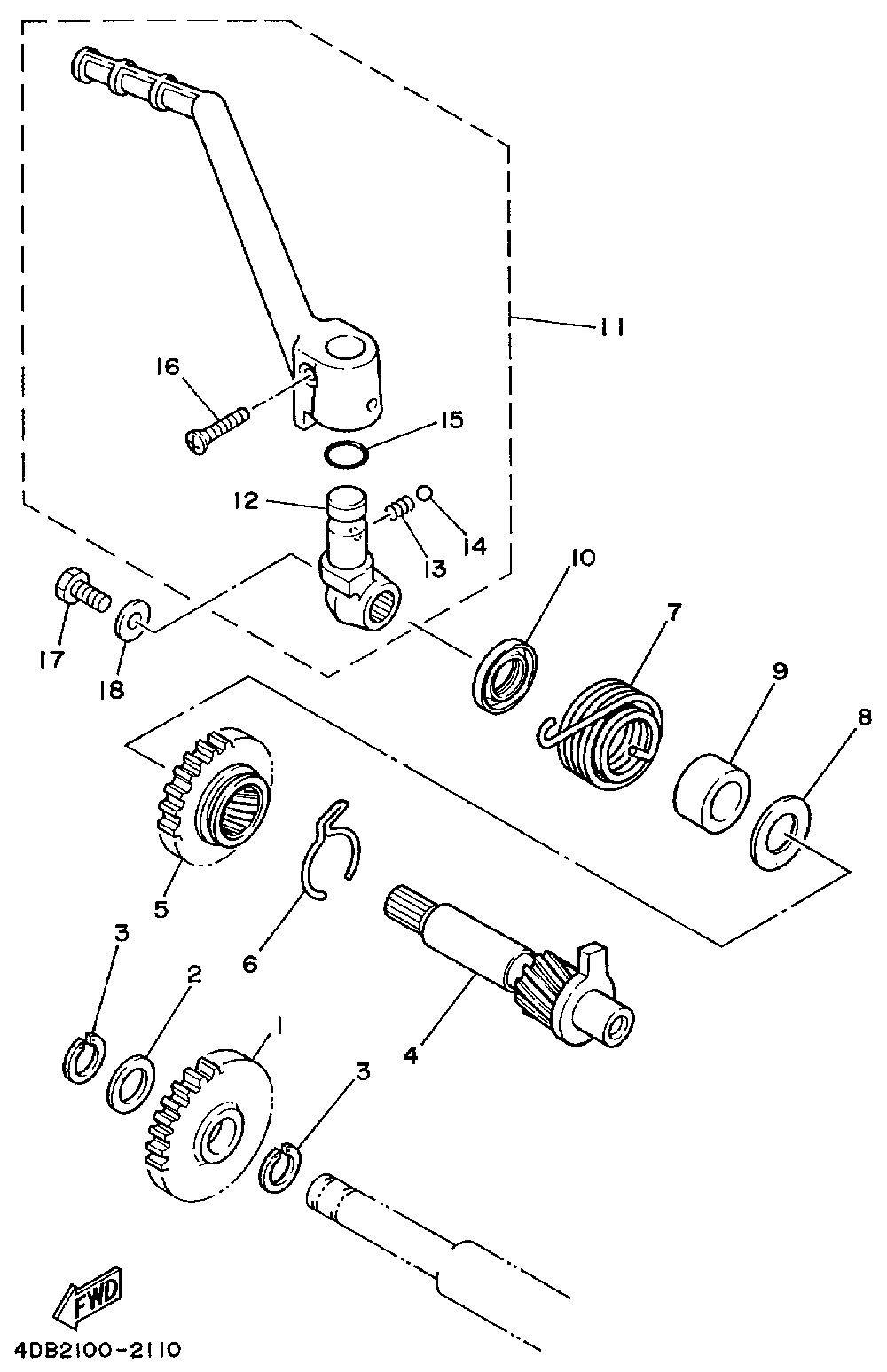 11
16
15
12
13
14
10
7
9
8
17
18
5
6
3
2
1
4
3
FWD
4DB2100-2110