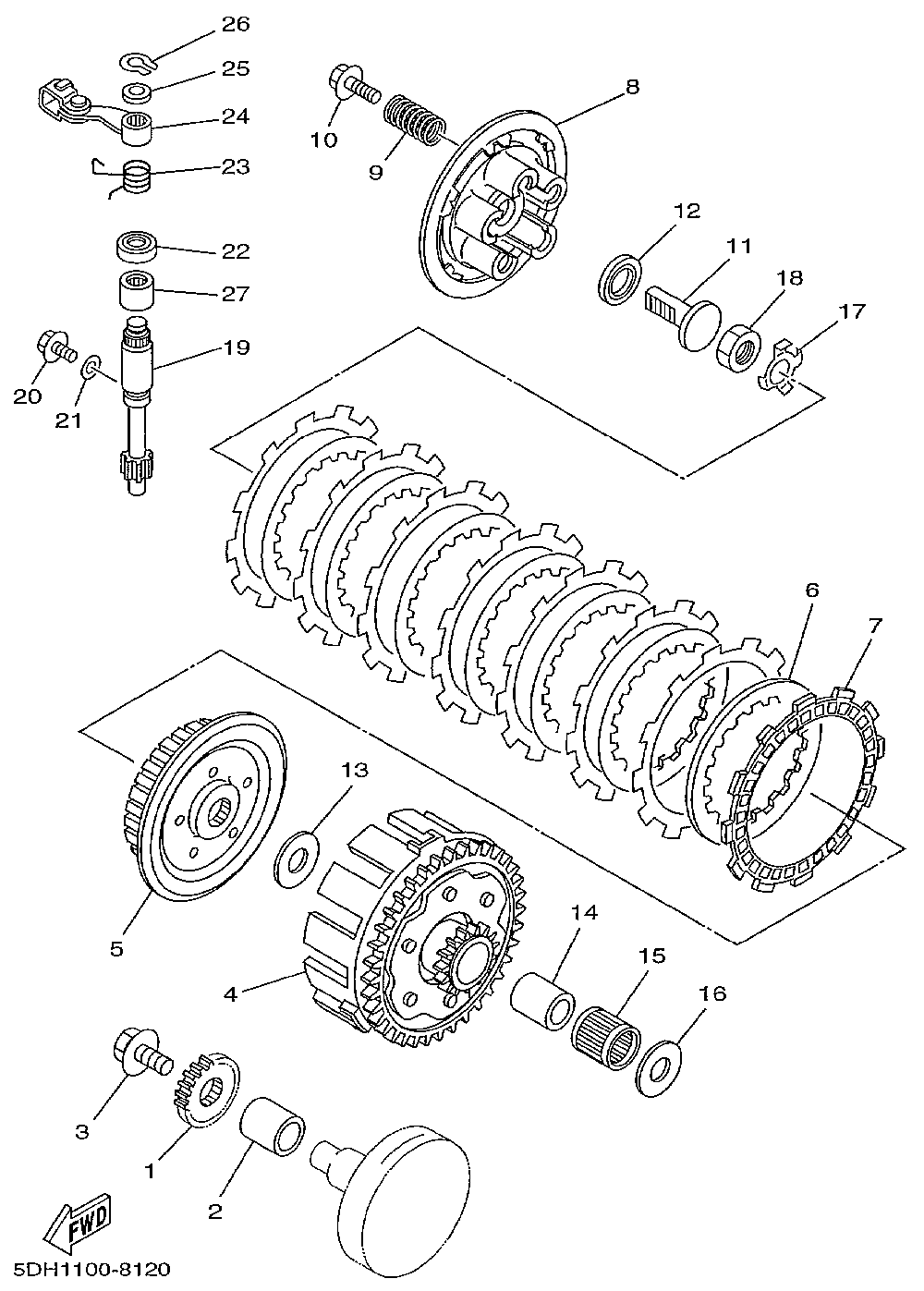 26
25
24
23
22
27
19
20
21
10
9
8
12
11
18
17
6
7
13
5
4
14
15
16
3
1
2
FWD
5DH1100-8120