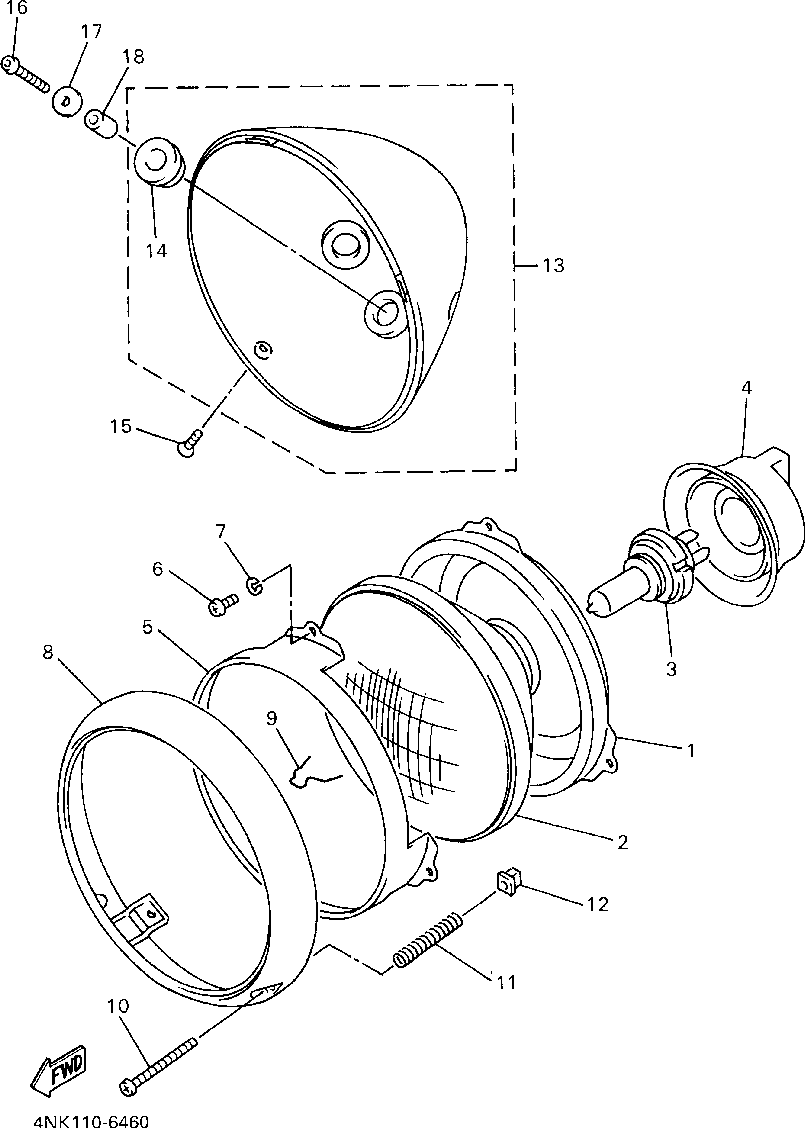 16
17
18
14
13
15
4
7
6
5
8
9
3
1
2
12
11
10
FWD
4NK110-6460