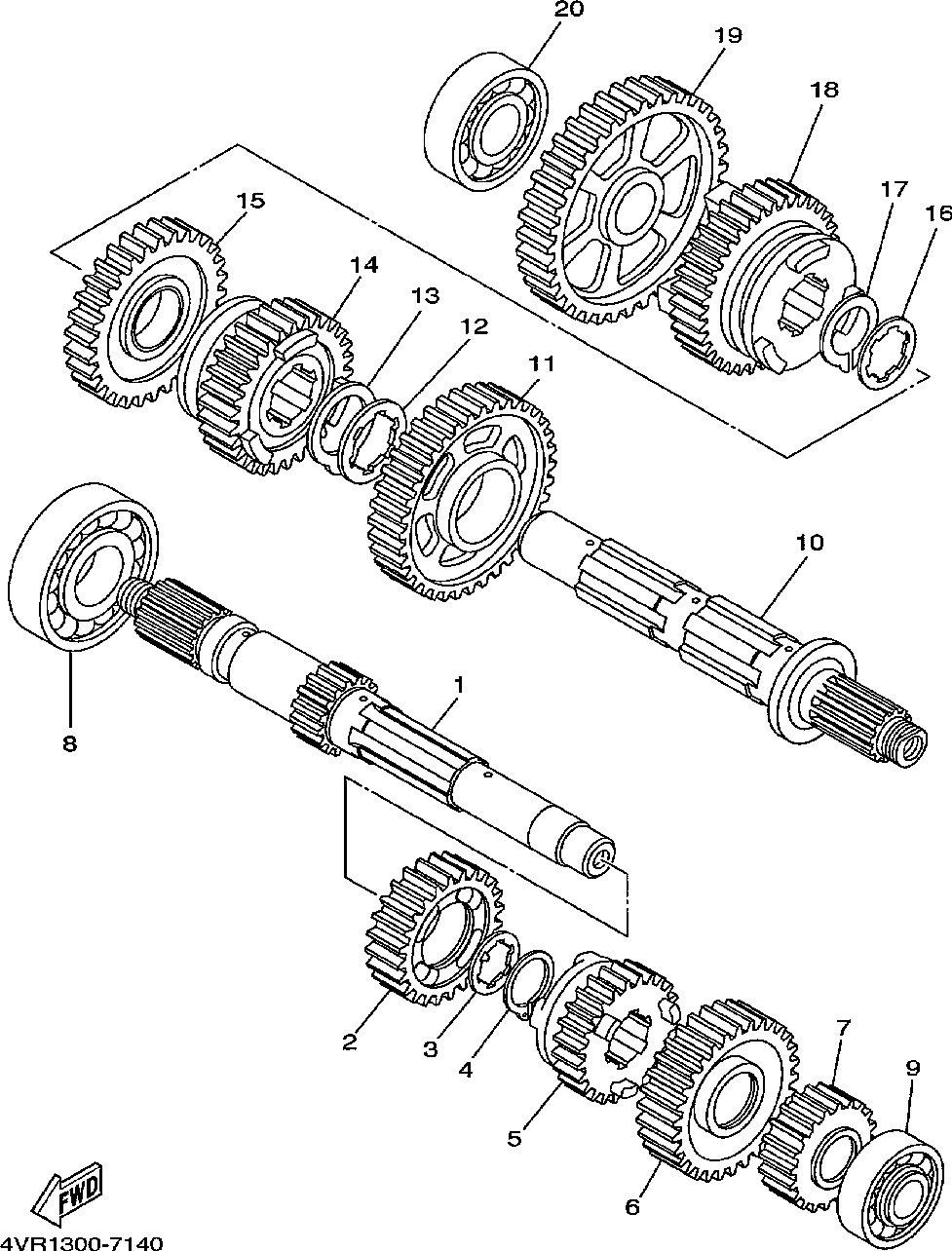 20
19
18
17
16
15
14
13
12
11
10
8
1
2
3
4
5
6
7
9
FWD
4VR1300-7140