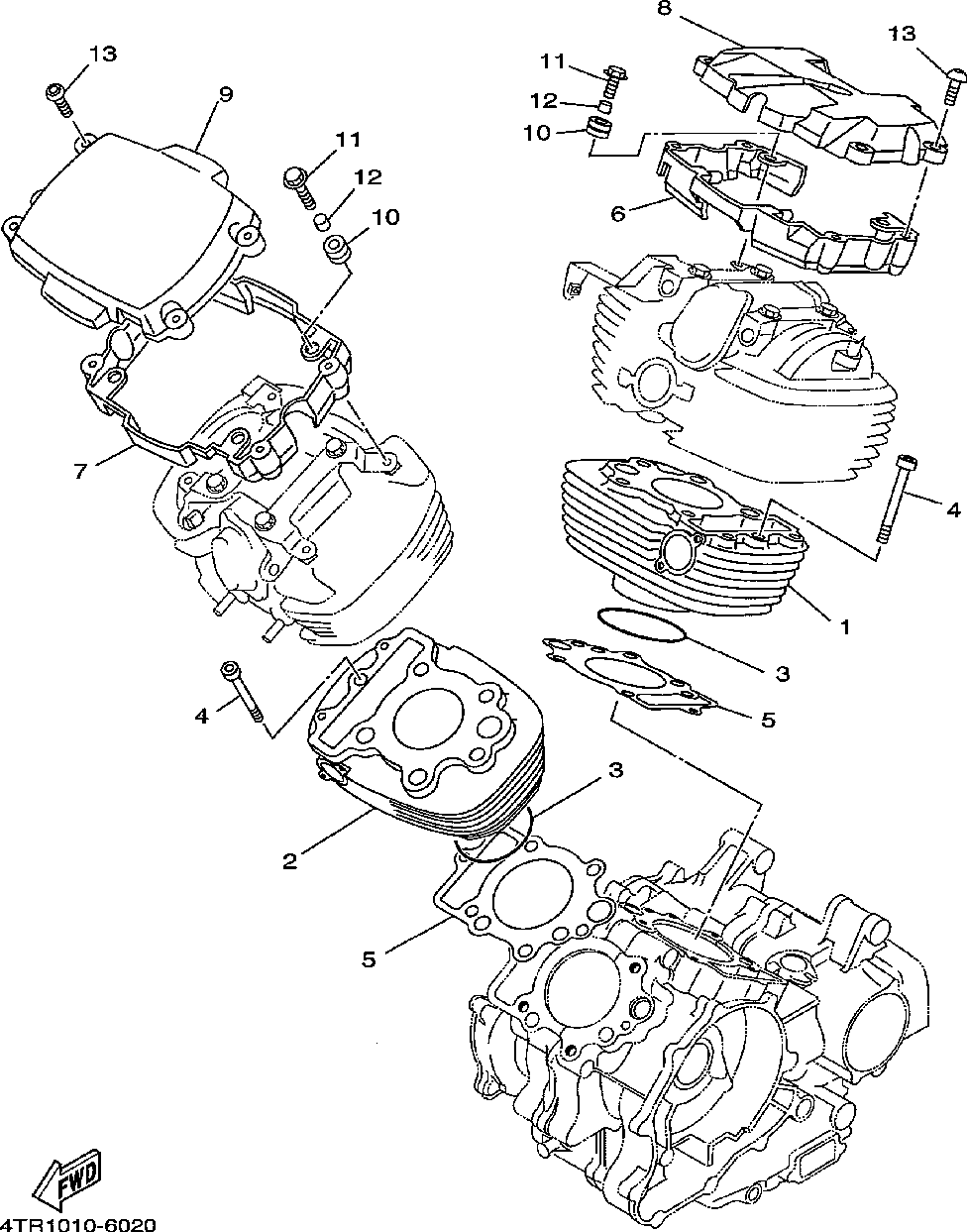 8
13
11
12
10
13
9
11
12
10
6
7
4
1
3
5
4
3
2
5
FWD
4TR1010-6020